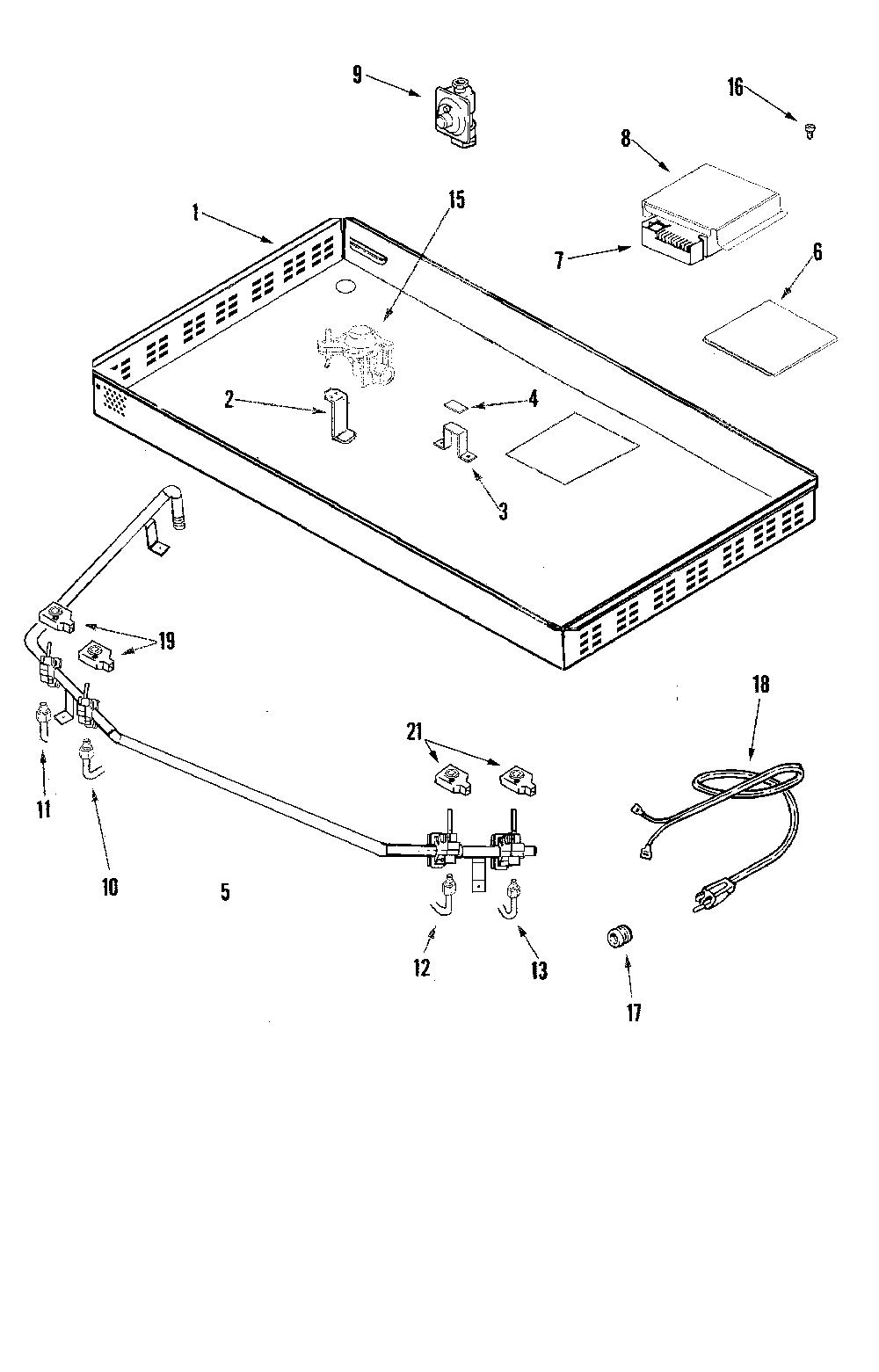 9
16
8
1
15
7
6
2
4
3
19
18
21
11
10
5
12
13
17