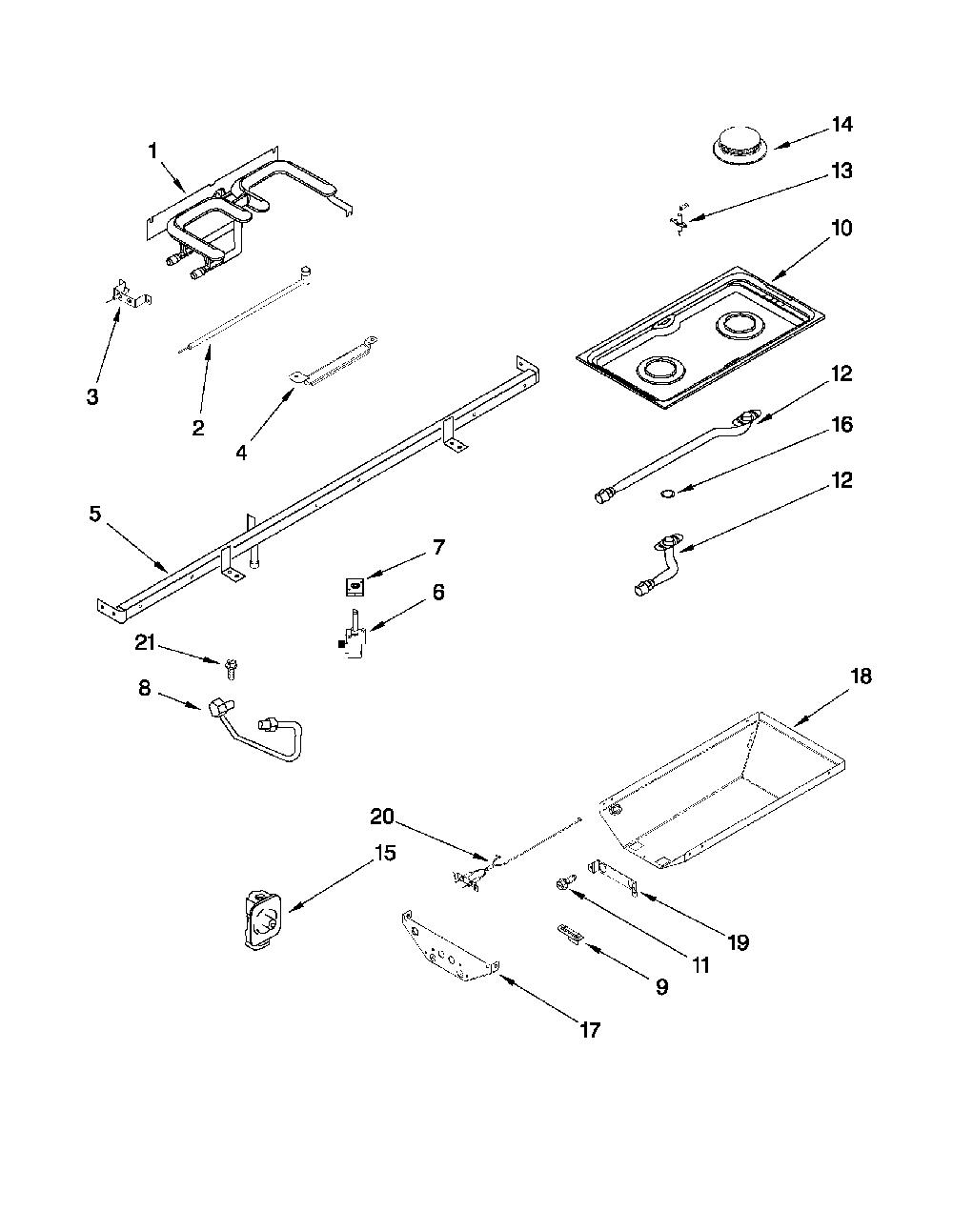 1
14
13
10
3
2
4
12
16
12
5
7
6
21
8
18
20
15
19
11
9
17