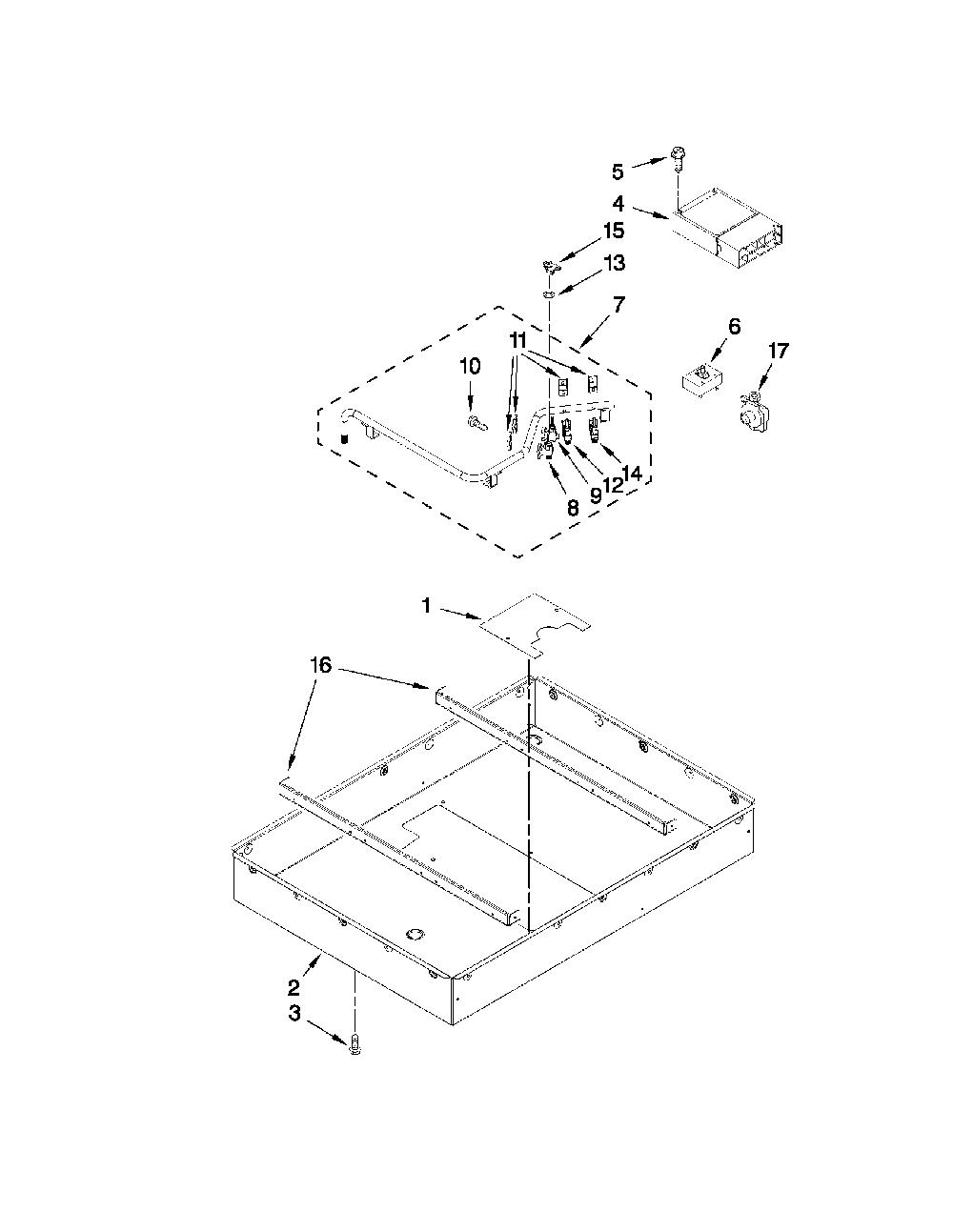 5
4
15
13
7
11
10
6
17
8
9
12
14
1
16
2
3