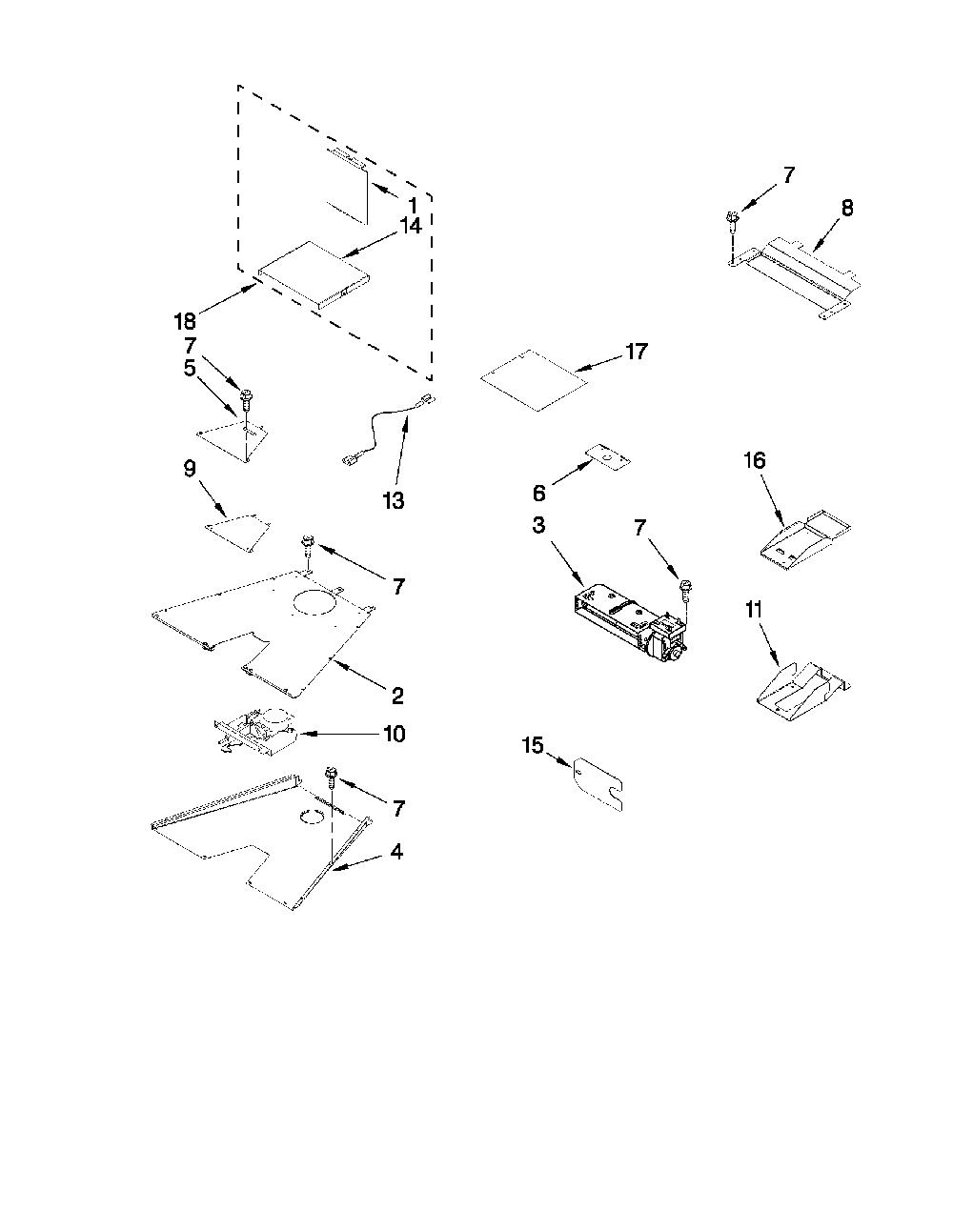 1
14
18
7
5
13
9
7
2
10
7
4
7
8
17
6
3
7
16
11
15