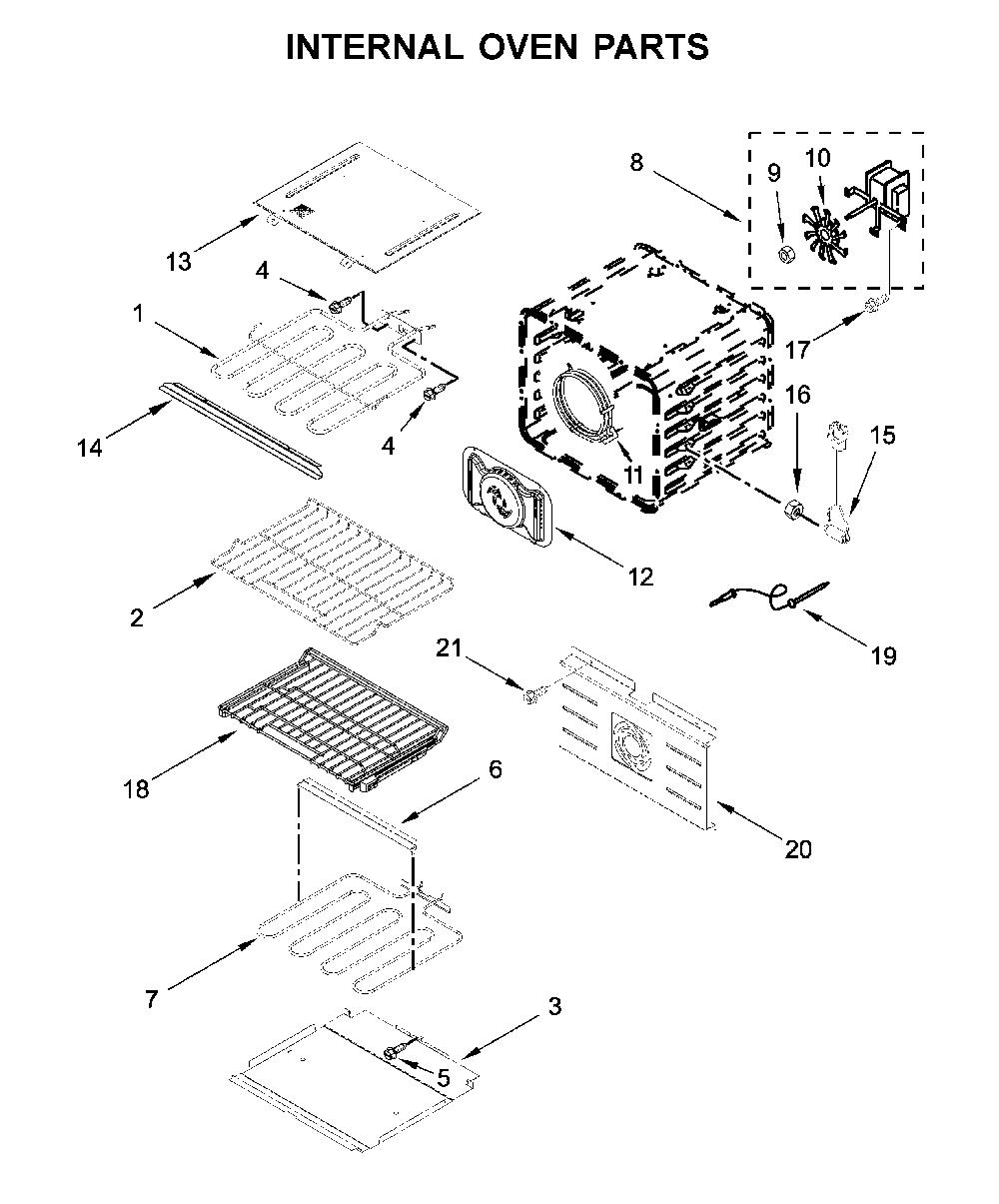 INTERNAL OVEN PARTS

8
9
10
13
4
1
17
16
15
14
4
11
12
2
19
21
18
6
20
7
3
5