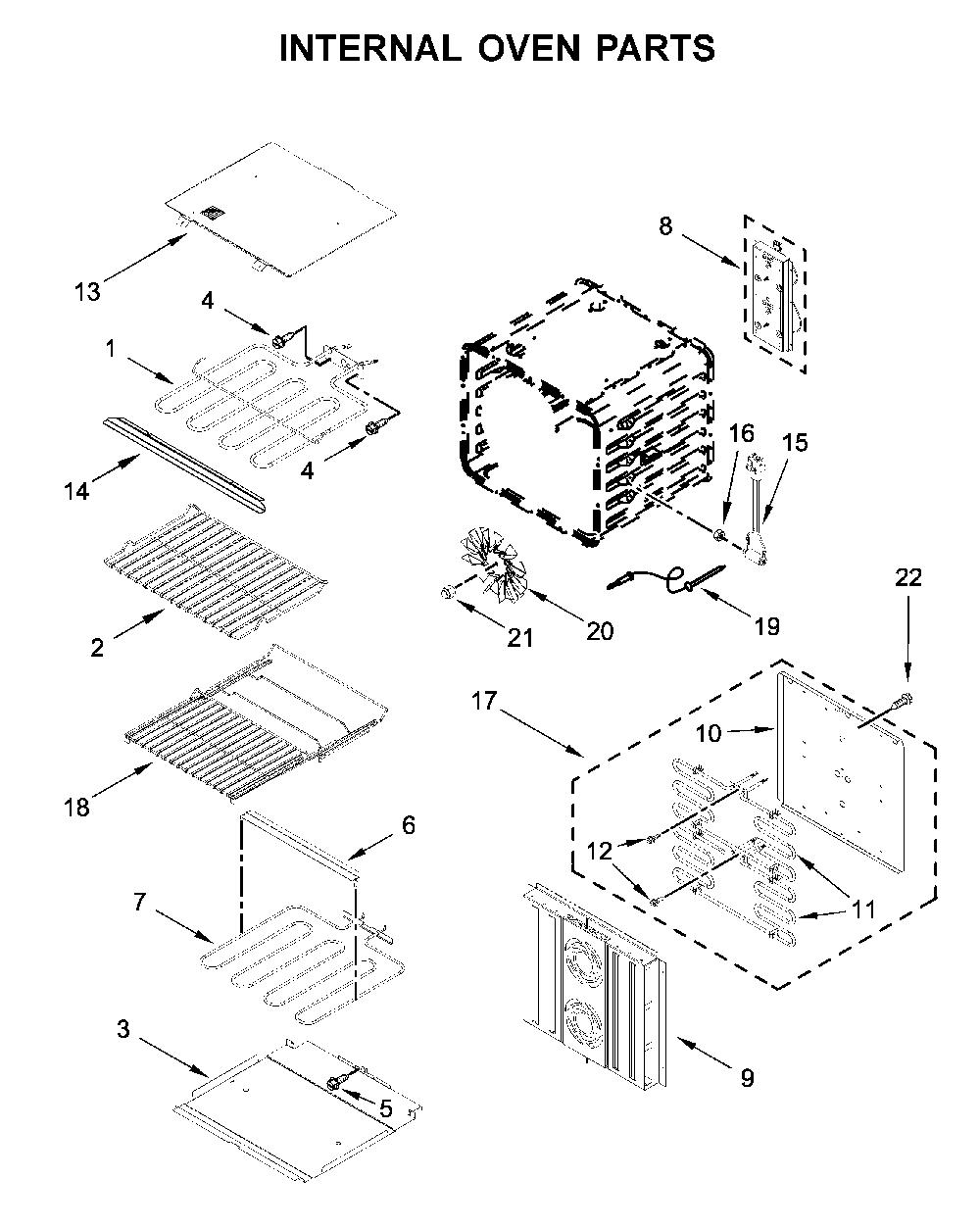 INTERNAL OVEN PARTS

13
4
1
4
14
2
18
6
7
3
5
8
16
15
21
20
19
22
17
10
12
11
9