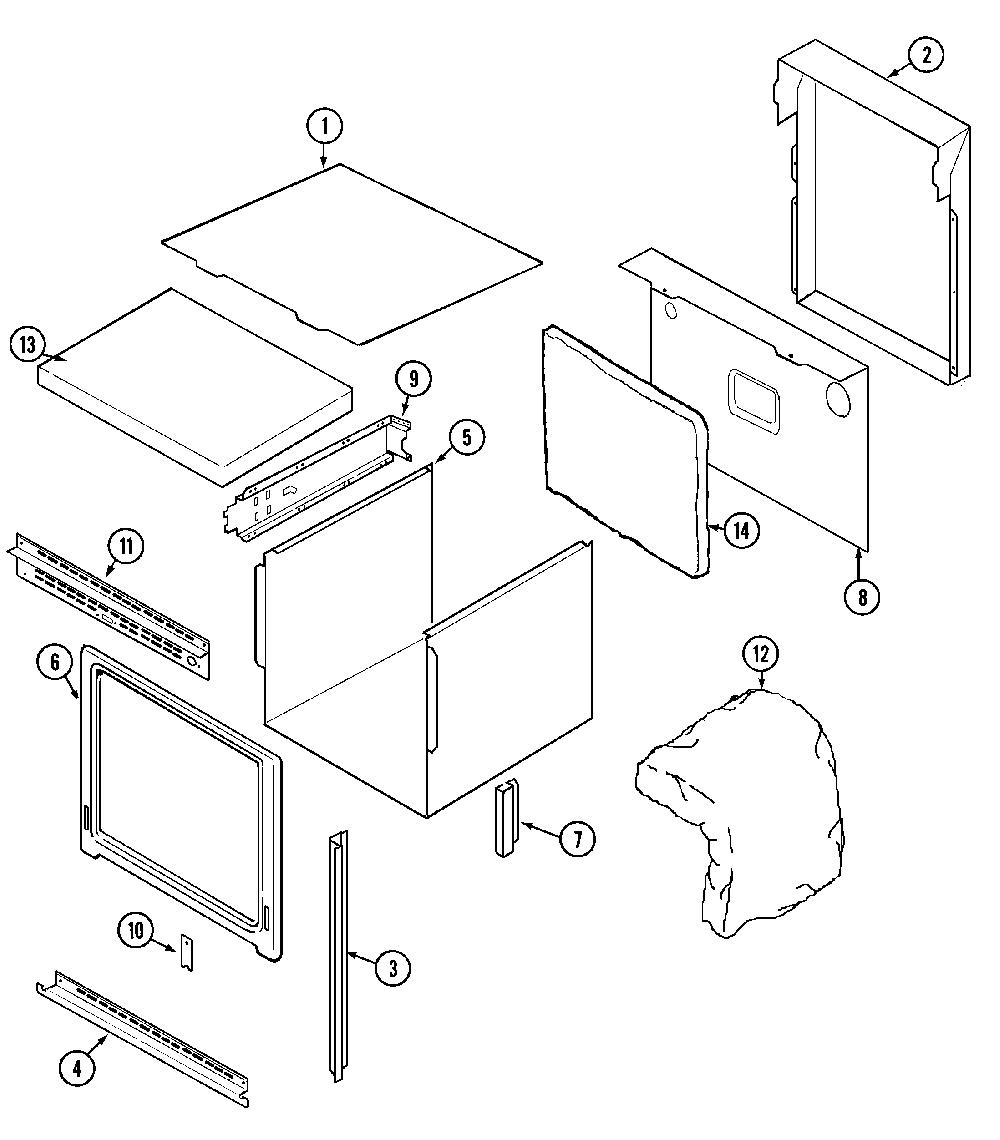 2
1
13
9
5
14
8
11
6
12
7
10
3
4