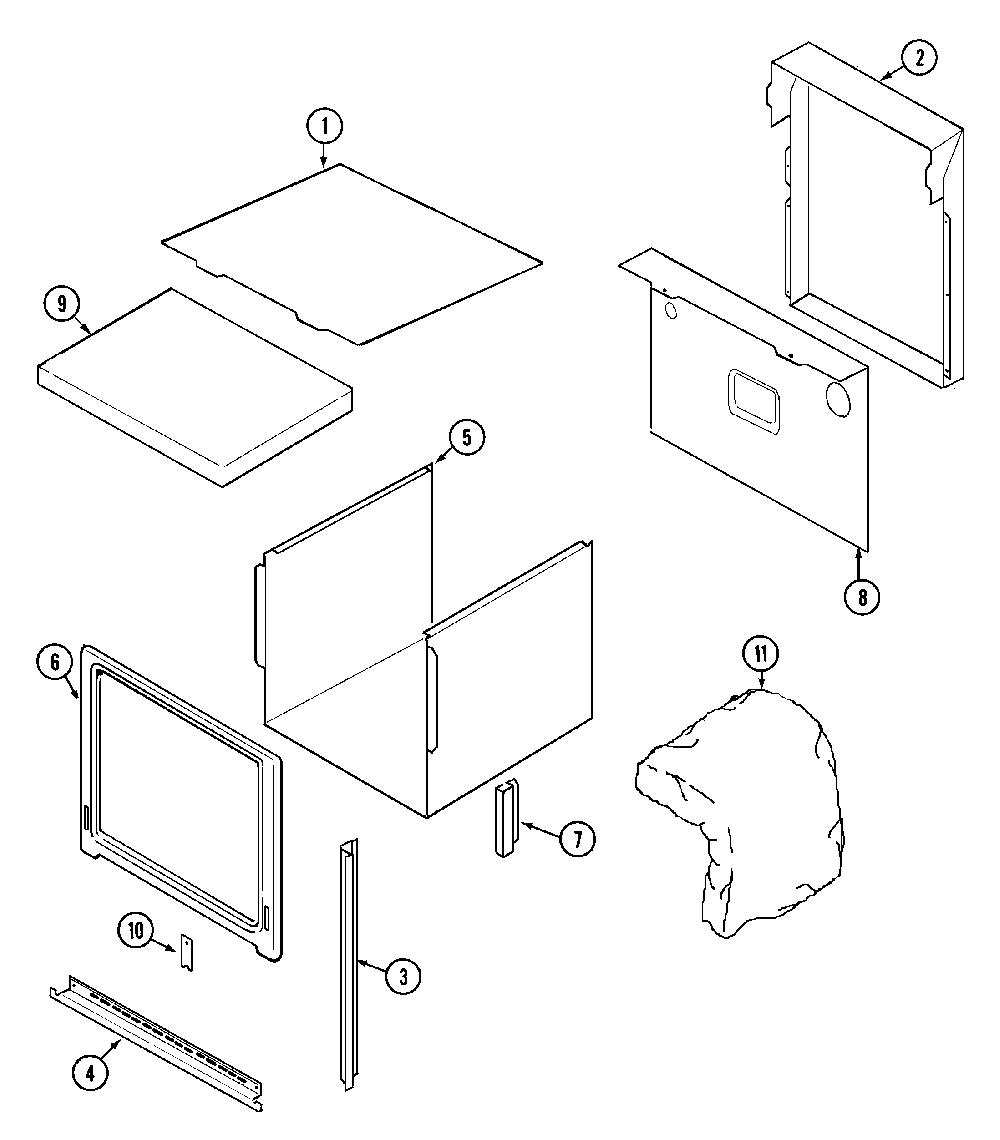 1
2
9
5
8
6
11
7
10
3
4