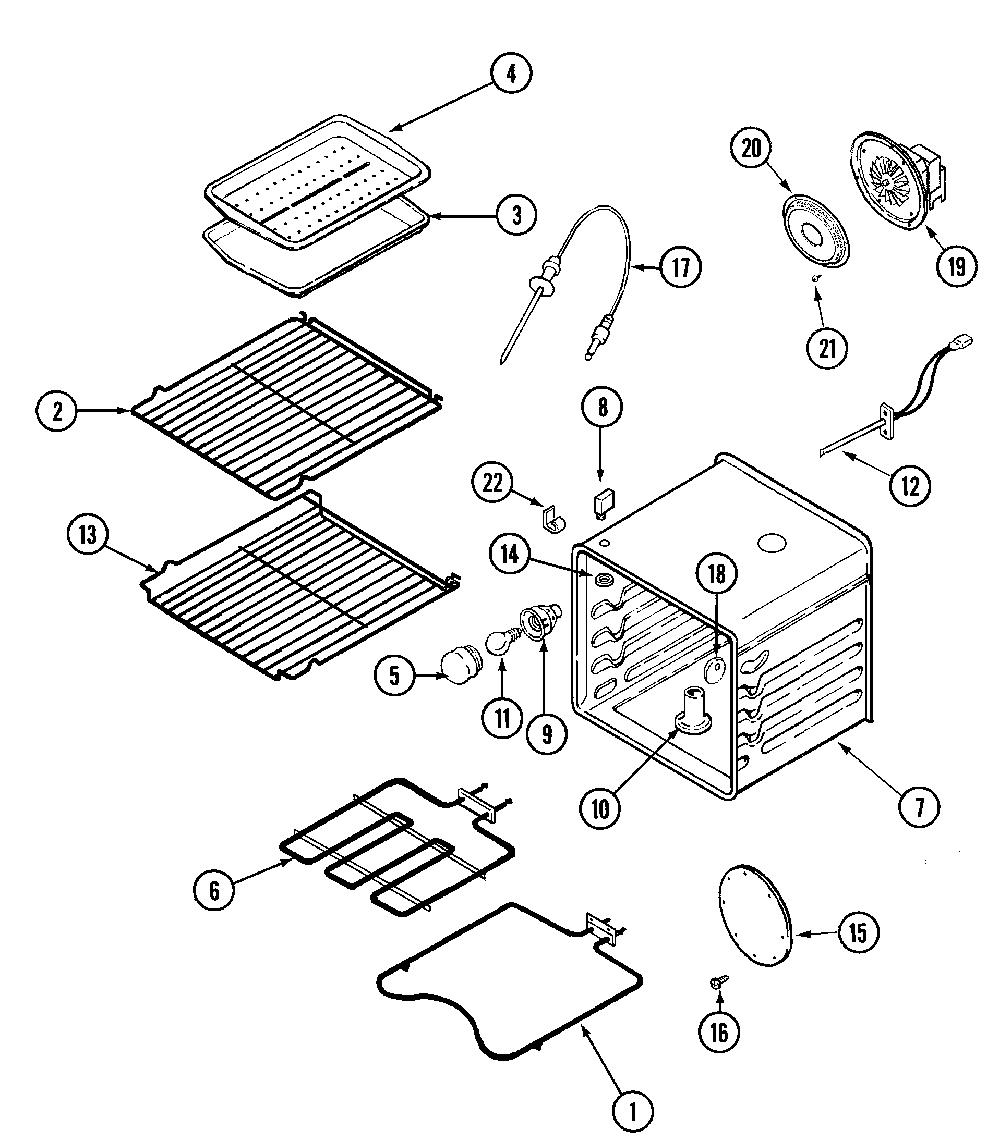 4
3
20
19
17
21
2
8
12
22
13
14
18
5
11
9
10
7
6
15
16
1