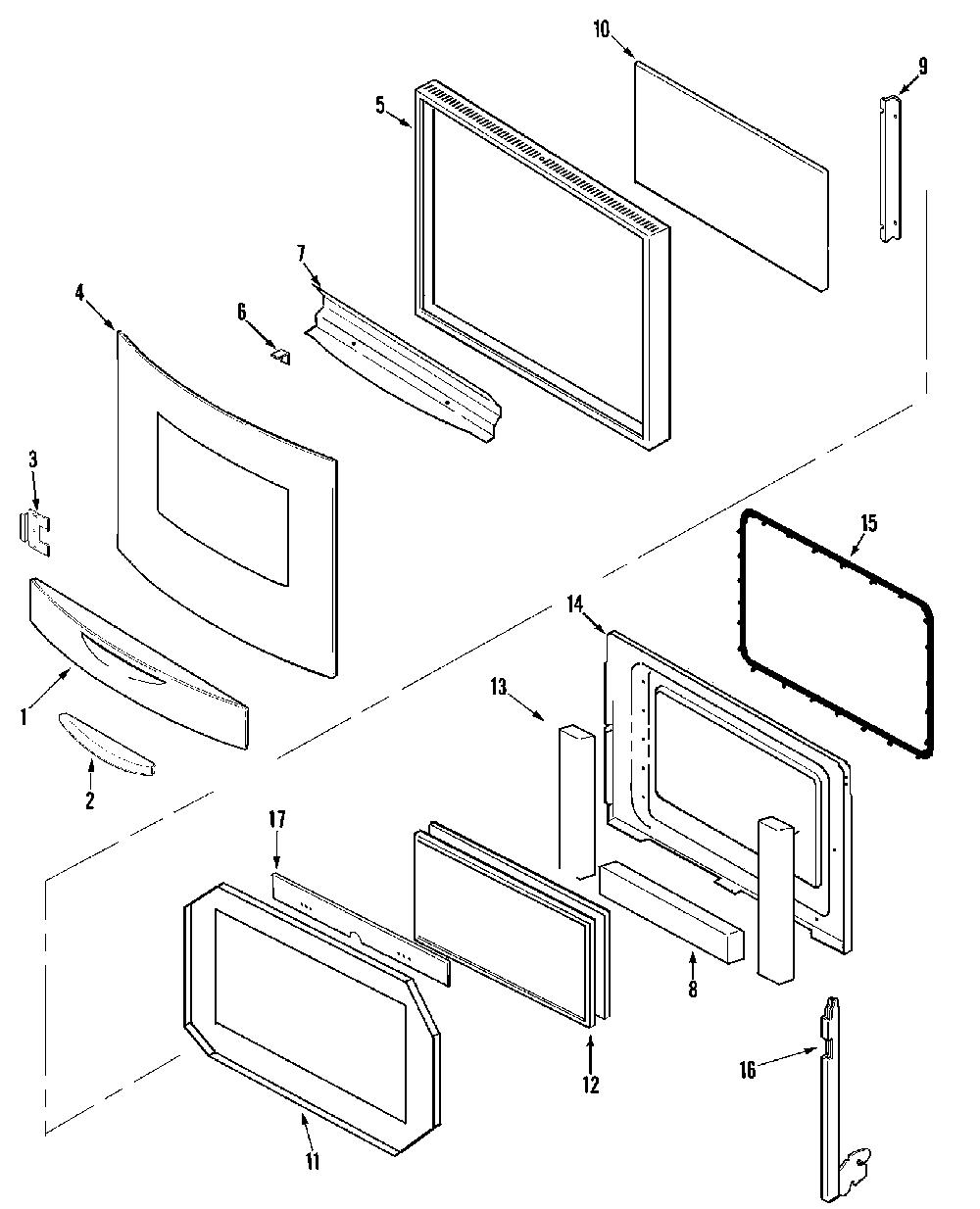 10
9
5
7
4
6
3
15
14
13
1
2
17
8
12
16
11