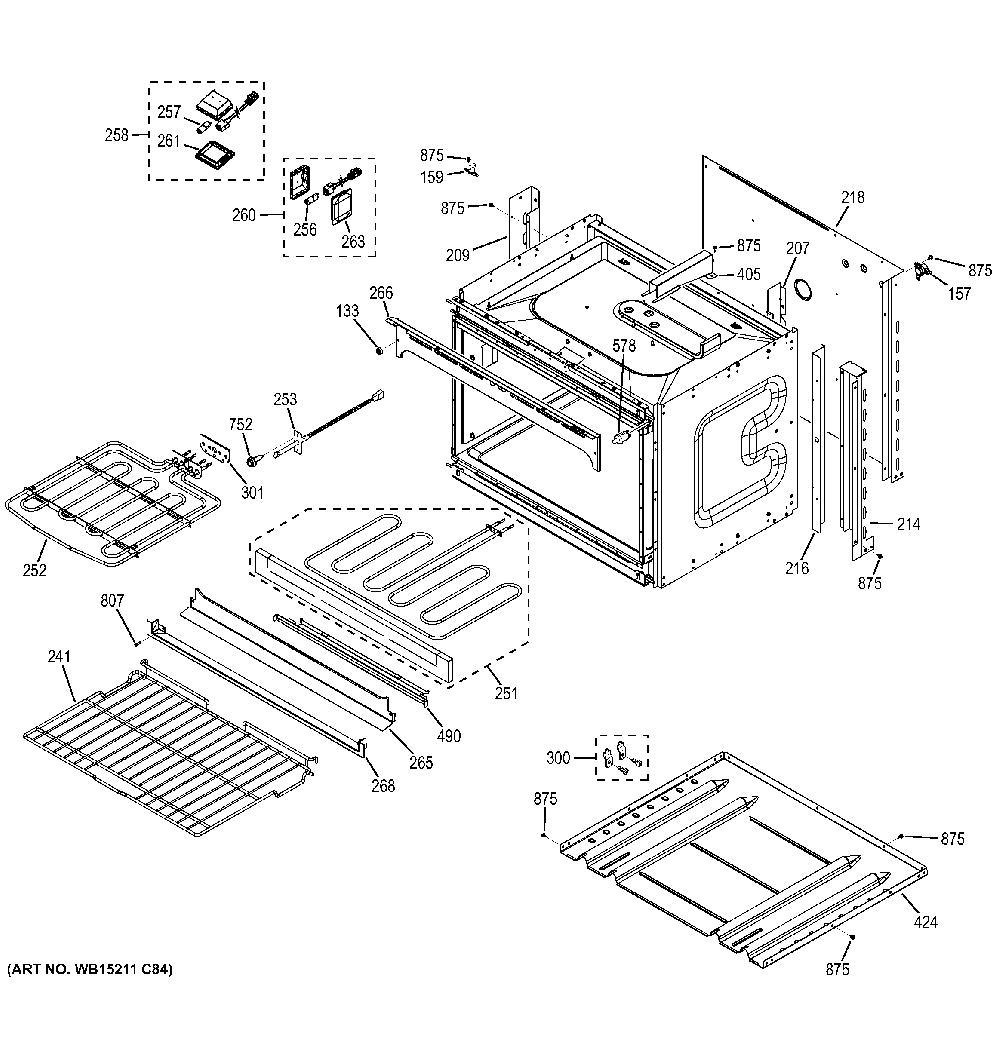 257
258
261
260
256
263
875
159
875
209
218
875
405
207
875
157
266
133
578
253
752
301
252
214
216
875
807
241
251
490
265
268
300
875
875
424
875
(ART NO. WB15211 C84)