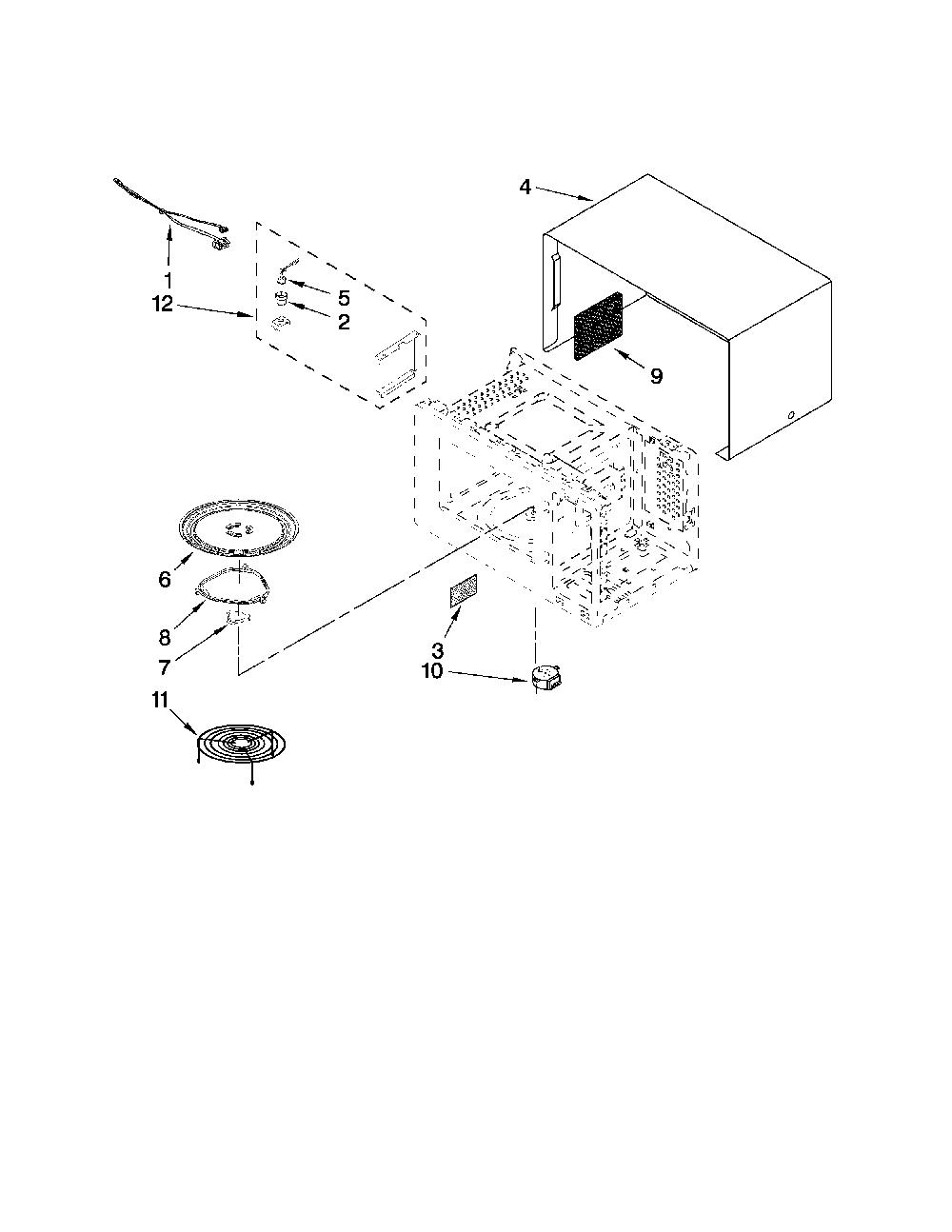 4
1
12
5
2
9
6
8
7
3
10
11