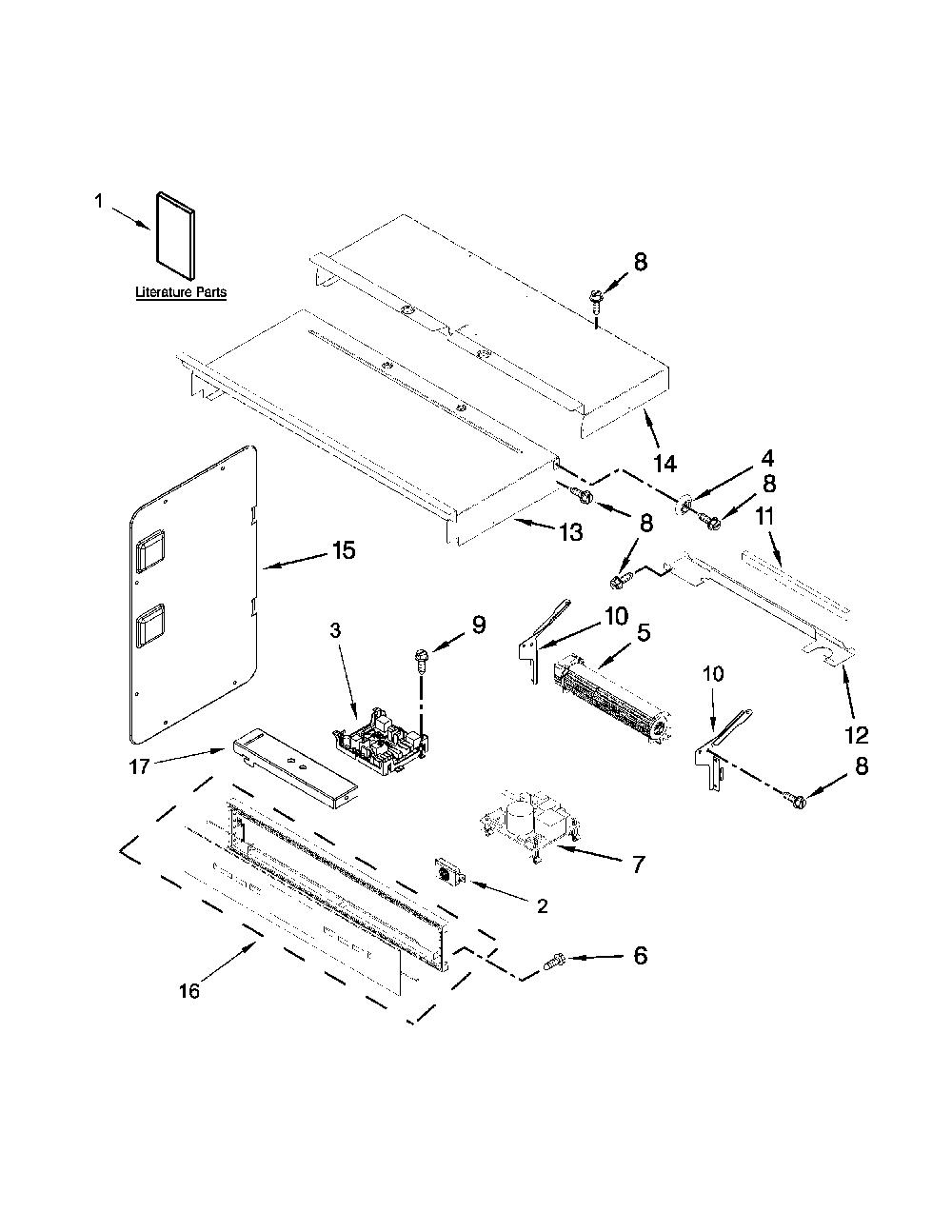 1

Literature Parts

8

14

4

8

13

8

11

15

3

9

10

5

10

12

17

8

7

2

6

16