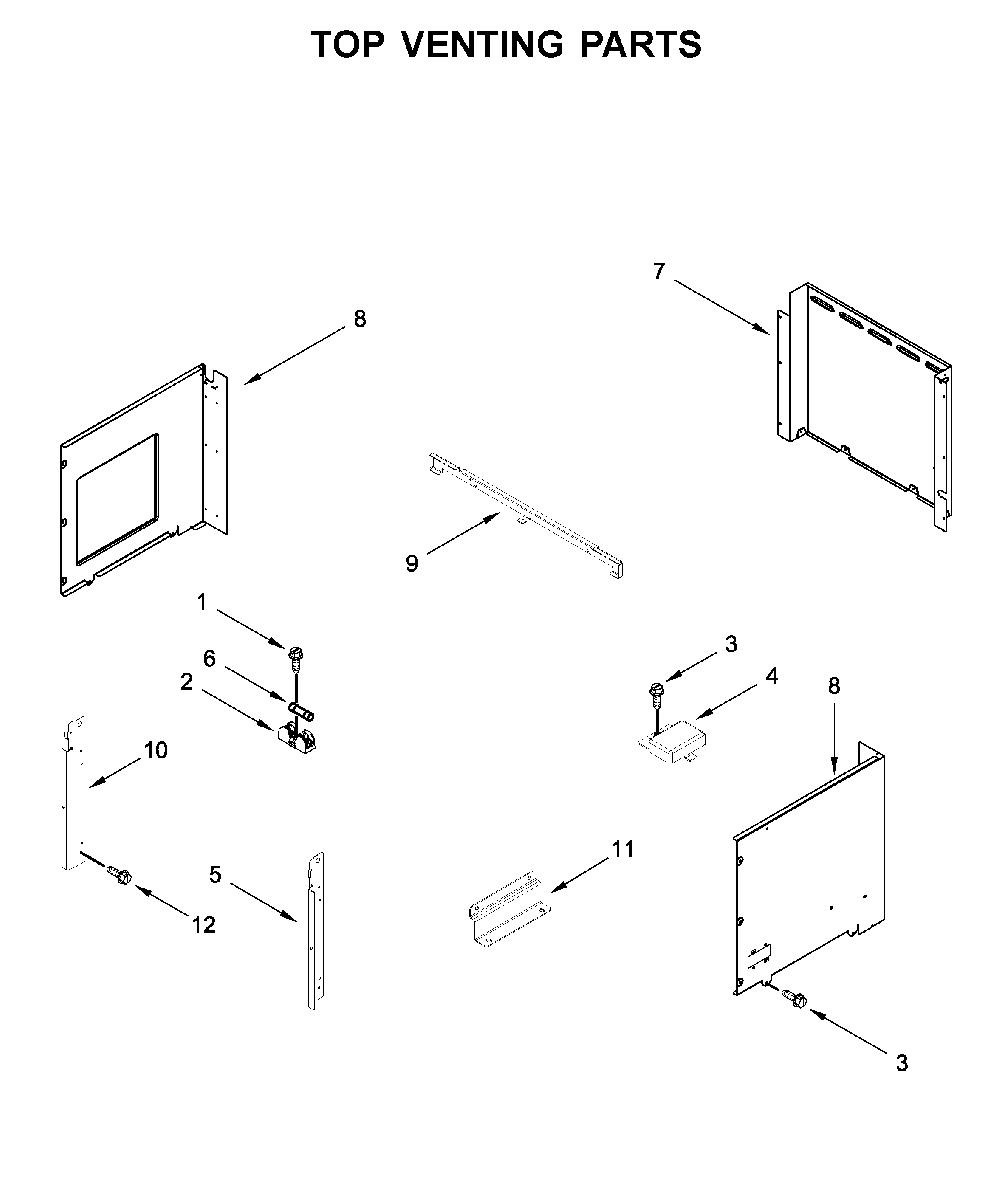 TOP VENTING PARTS

7

8

9

1

6

2

3

4

8

10

5

12

11

3