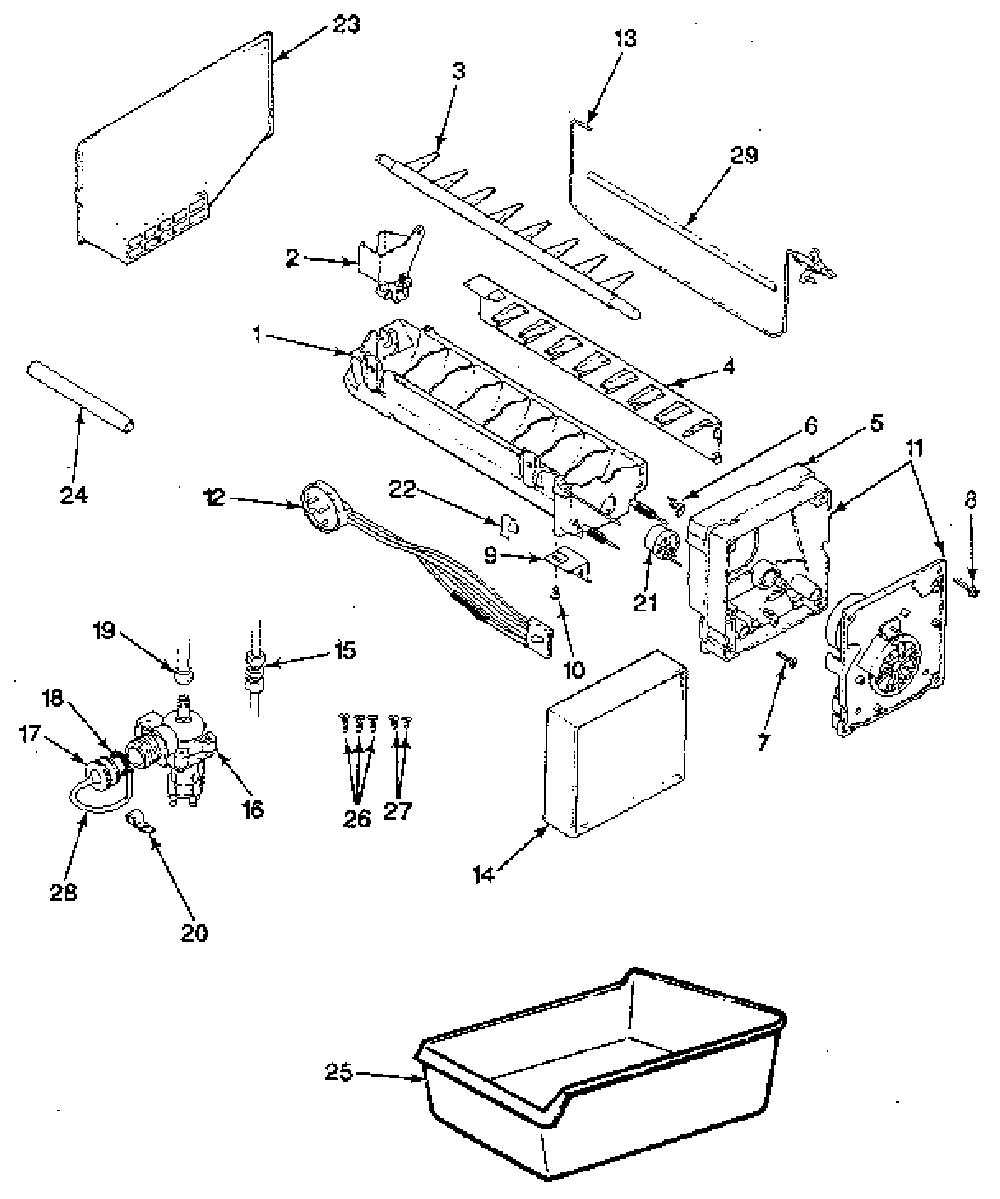 23
13
3
29
2
1
4
24
6
5
11
8
12
22
9
21
10
19
15
18
17
16
26
27
7
14
28
20
25