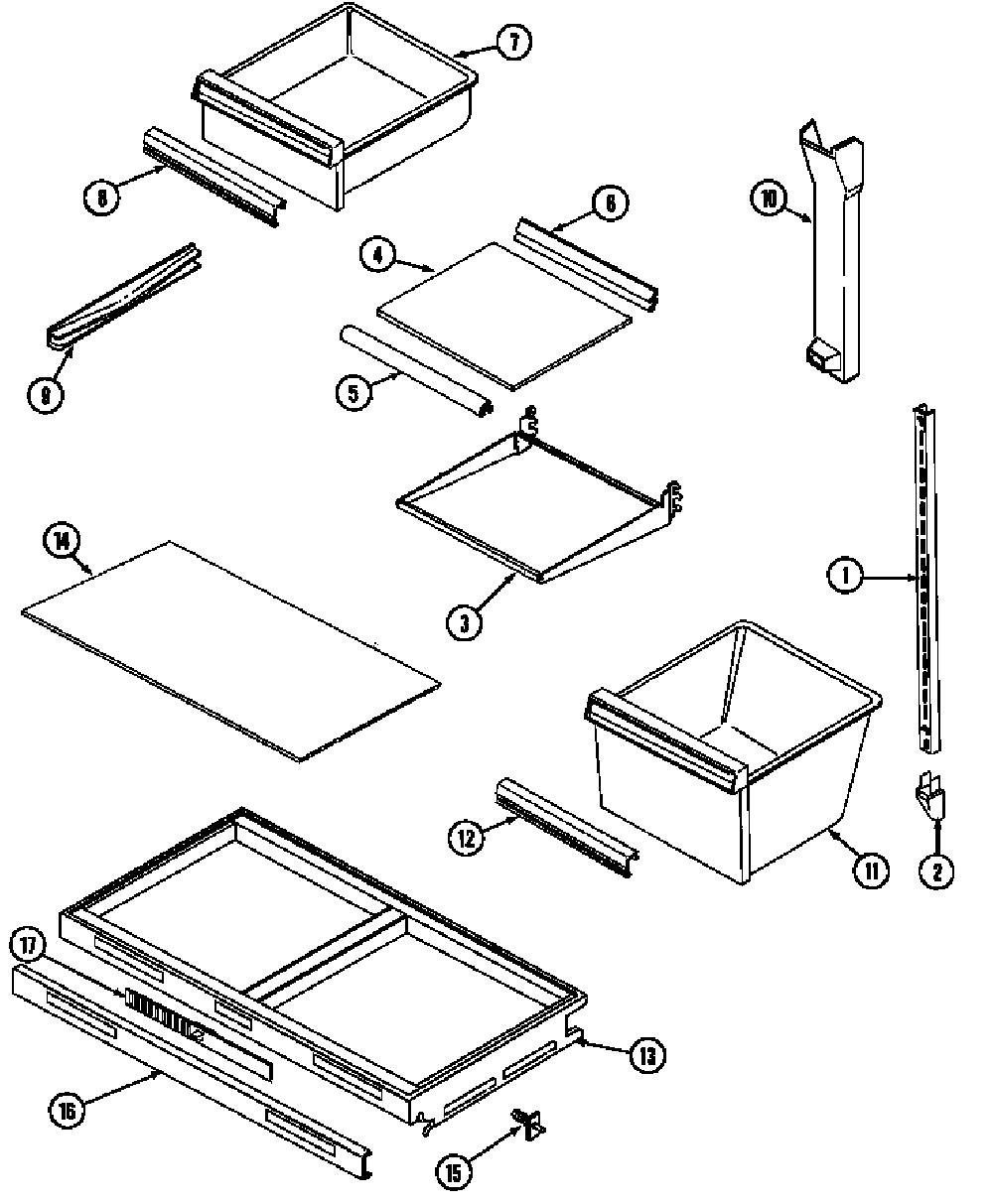 7
8
6
10
4
9
5
14
3
1
12
11
2
17
13
16
15