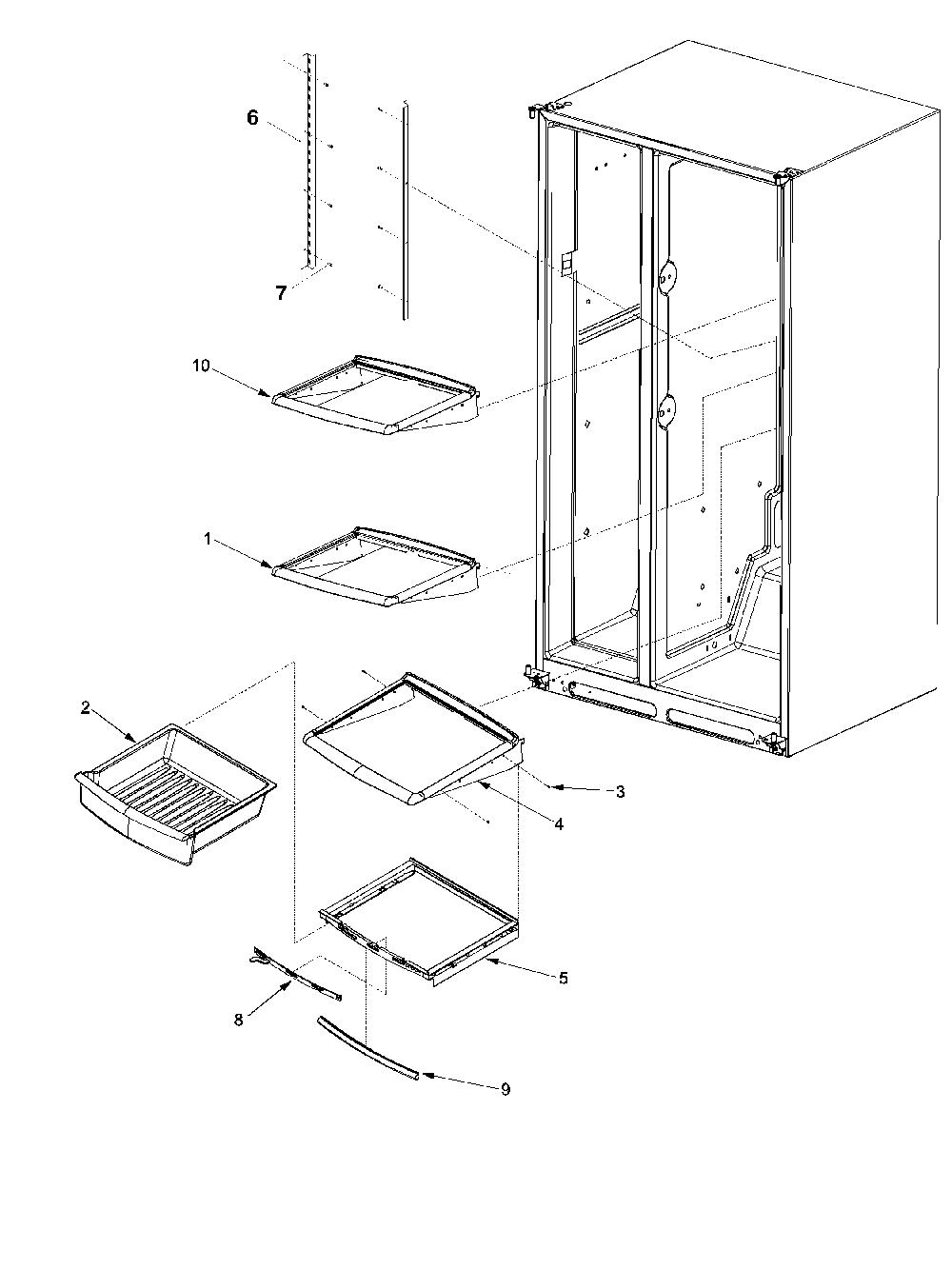 6
7
10
1
2
3
4
5
8
9