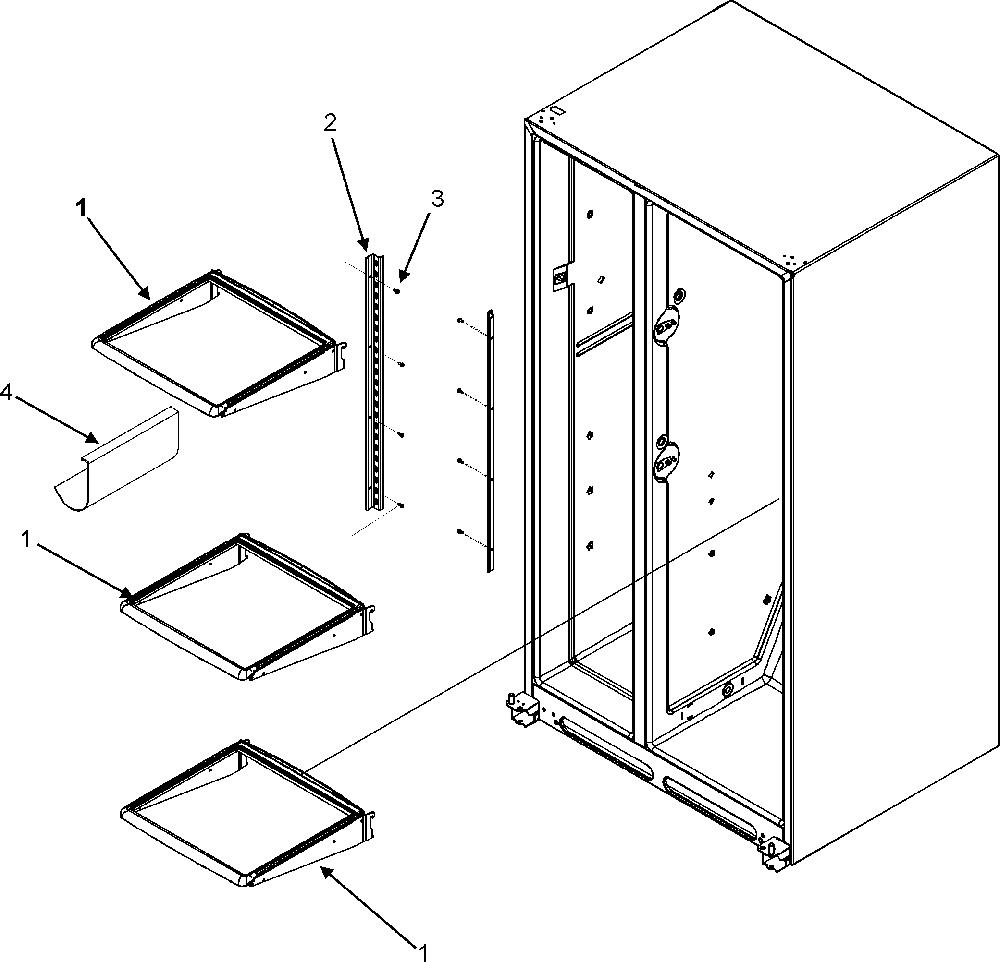 2
3
1
4
1
1