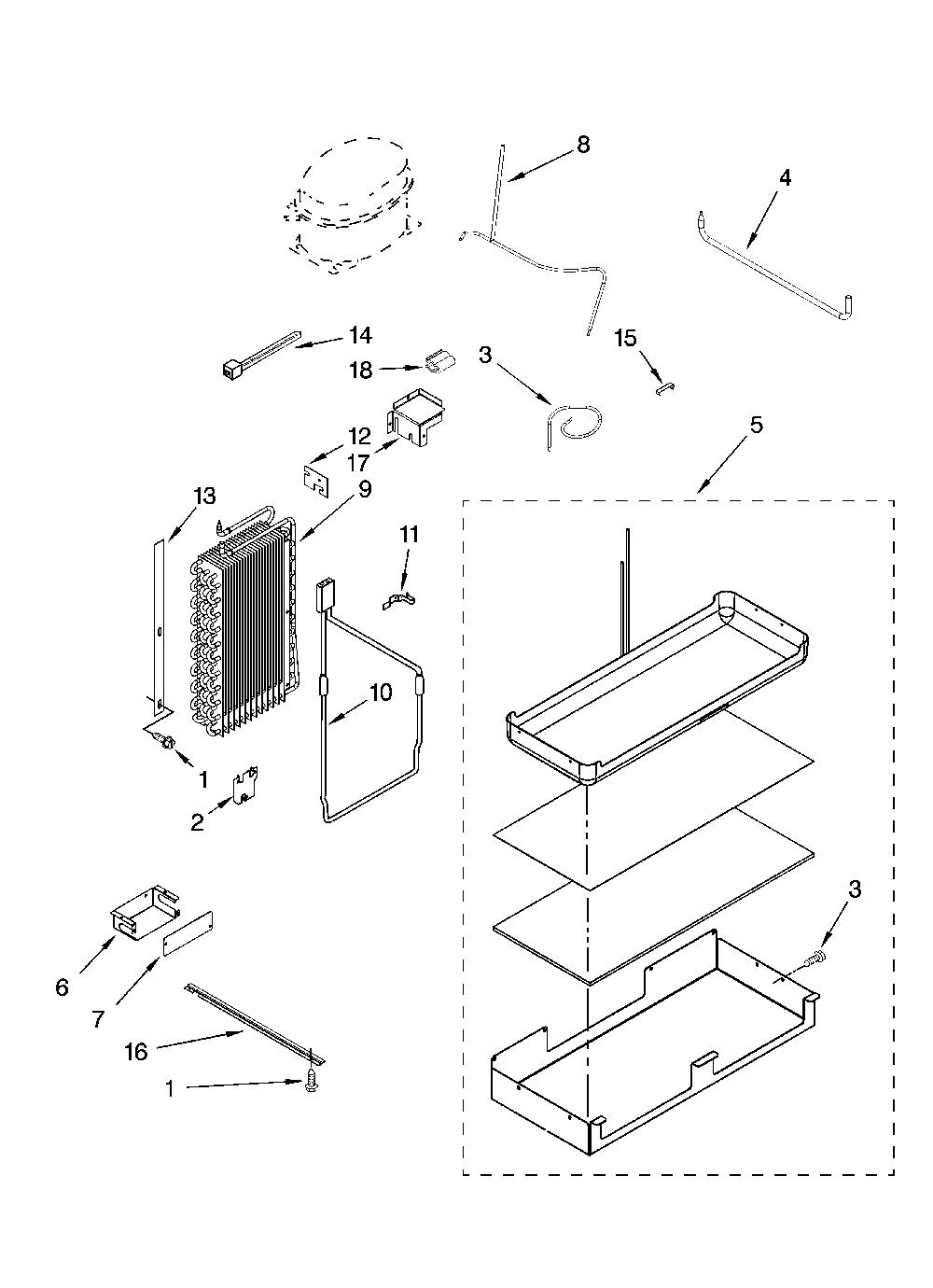 8
4
14
18
3
15
12
17
5
13
9
11
10
1
2
3
6
7
16
1