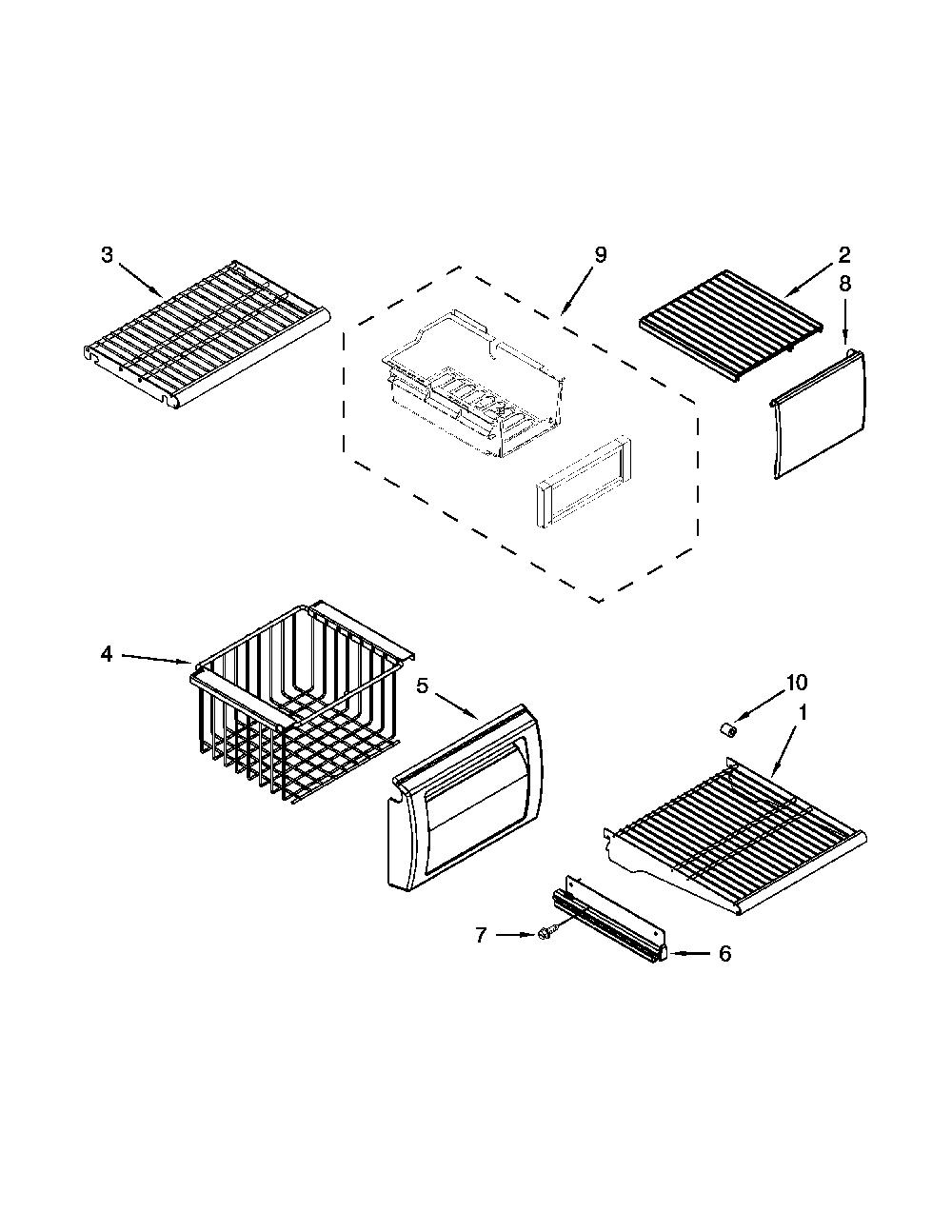 3
9
2
8
4
5
10
1
7
6