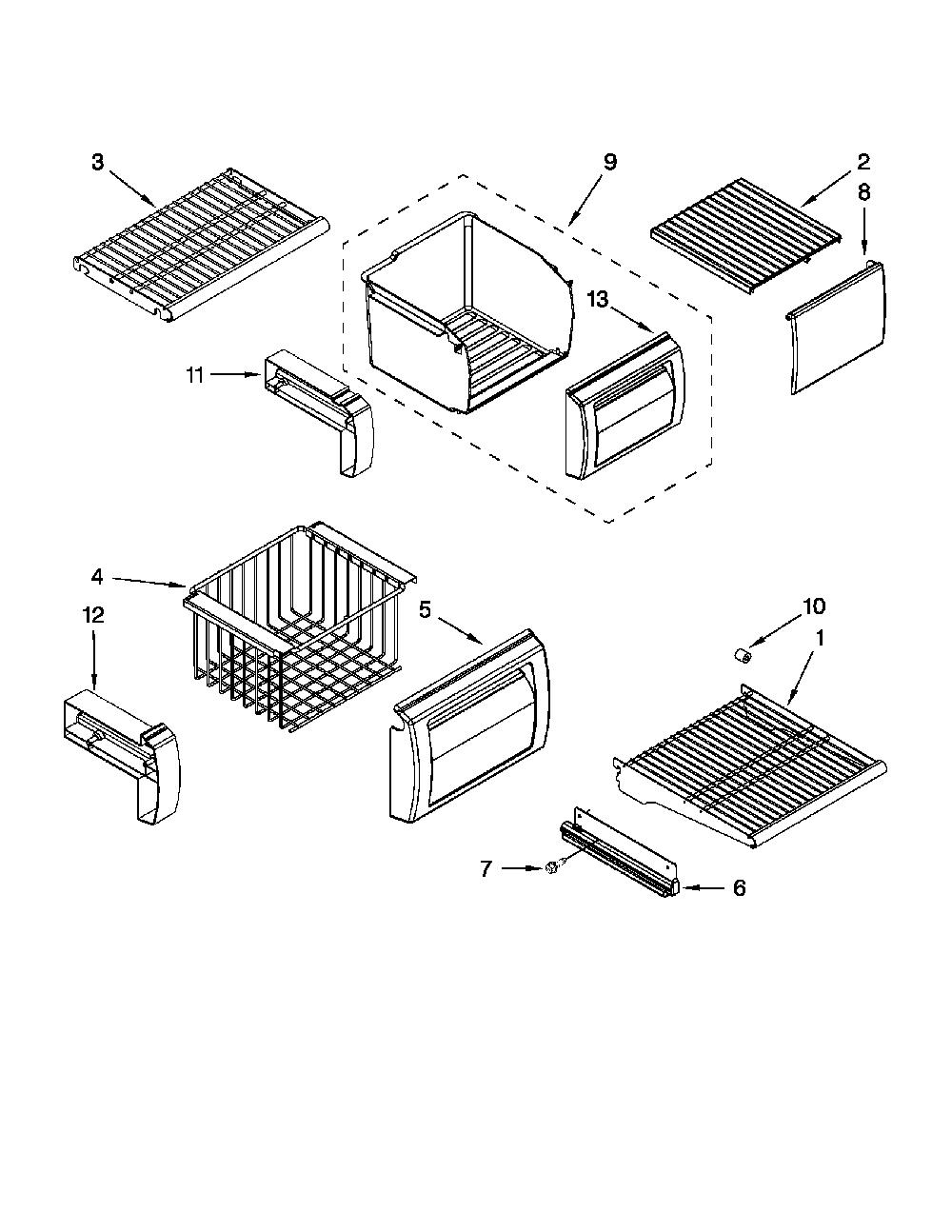 3
9
2
8
13
11
4
12
5
10
1
7
6