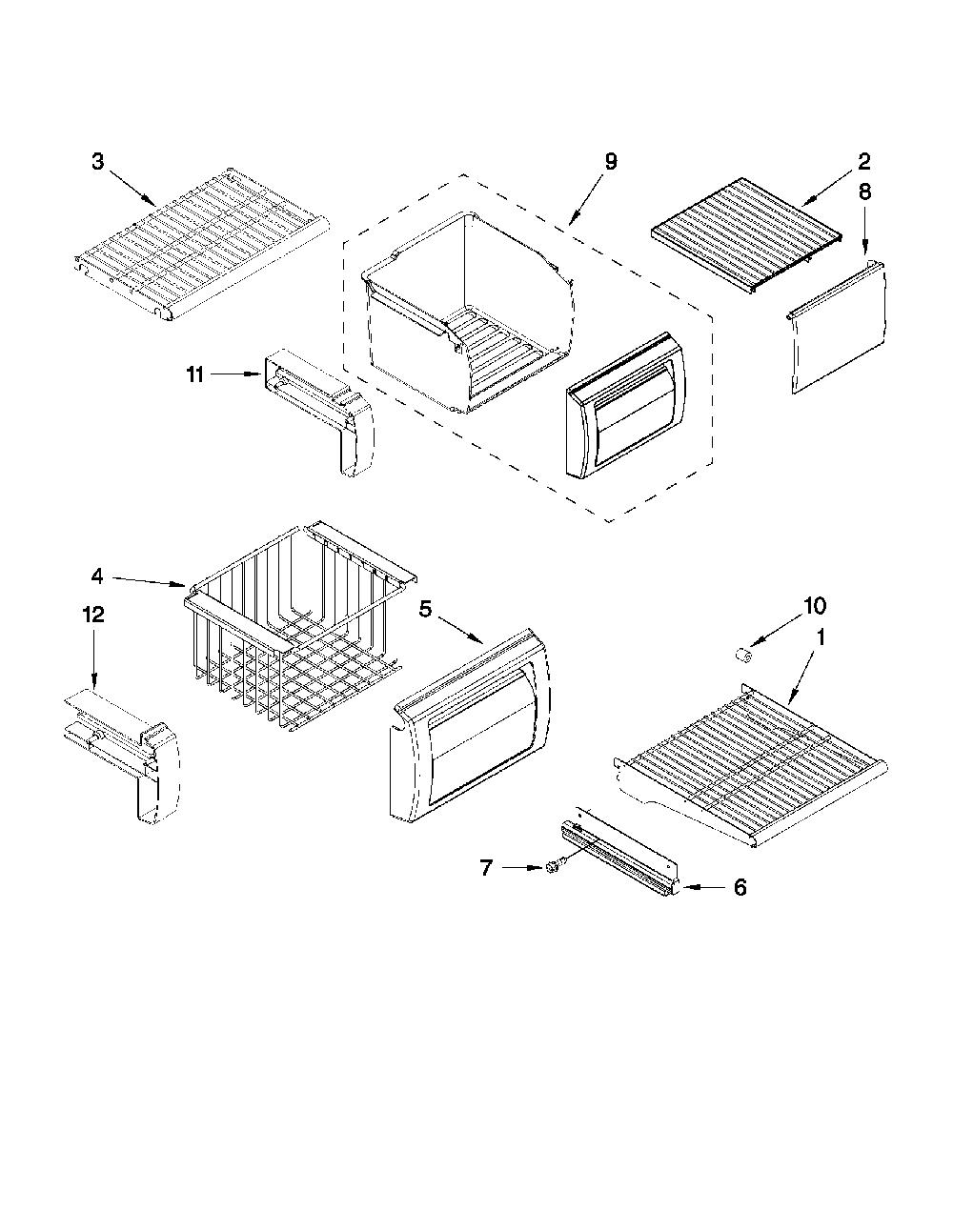 3
9
2
8
11
4
12
5
10
1
7
6