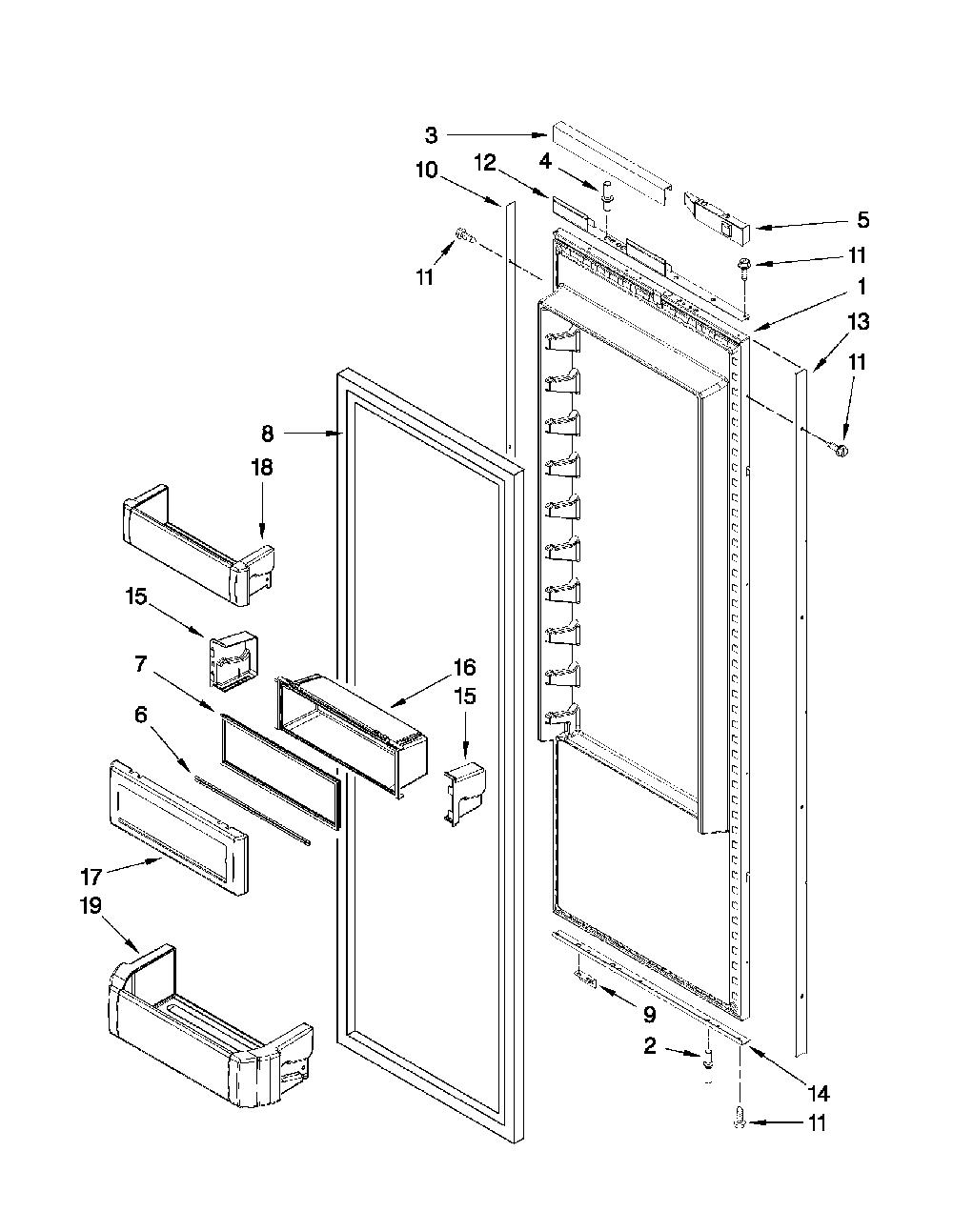 3
10
12
4
5
11
11
1
13
11
8
18
15
7
16
15
6
17
19
9
2
14
11