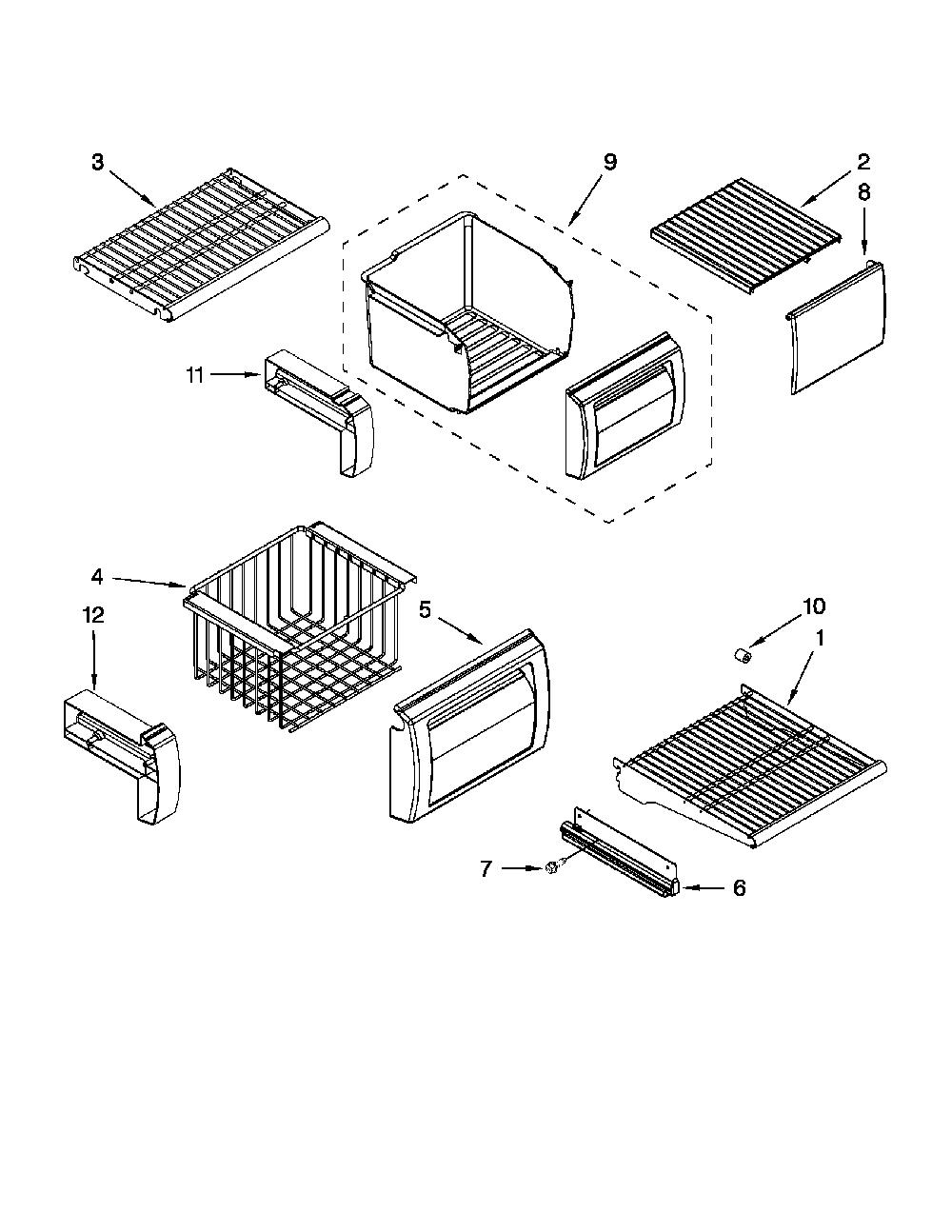 3
9
2
8
11
4
12
5
10
1
7
6