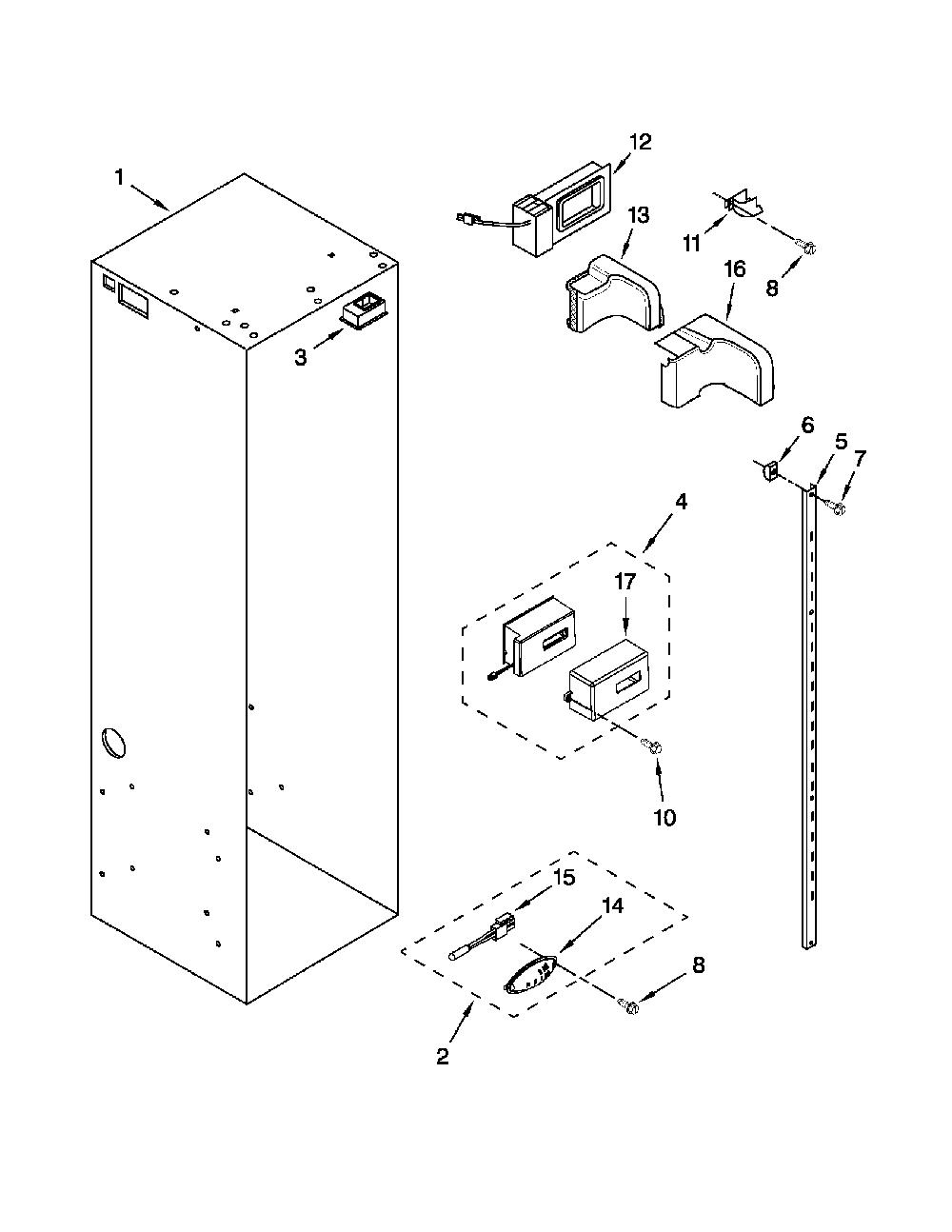 1
12
13
11
8
16
3
6
5
7
4
17
10
15
14
8
2