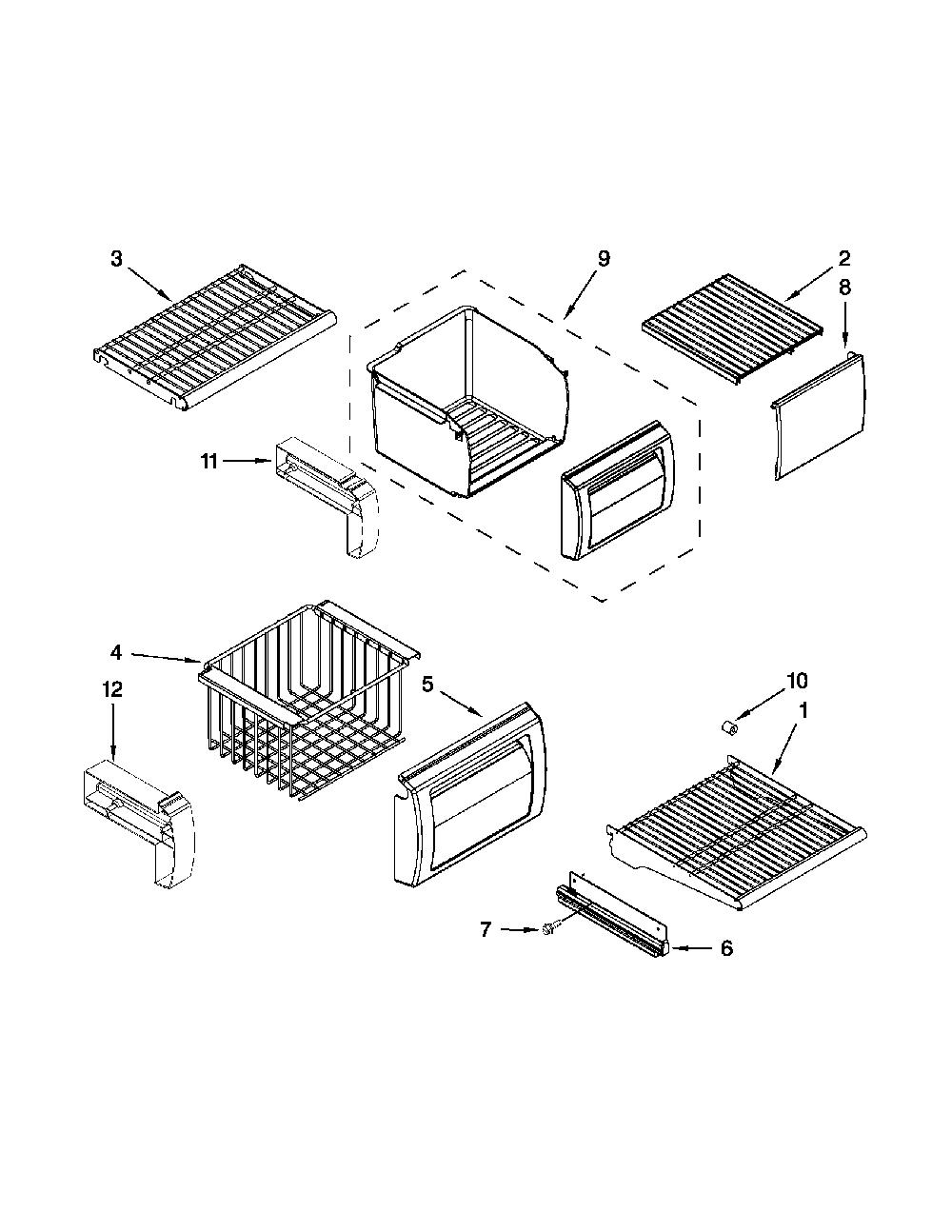 3

9

2

8

11

4

12

5

10

1

7

6