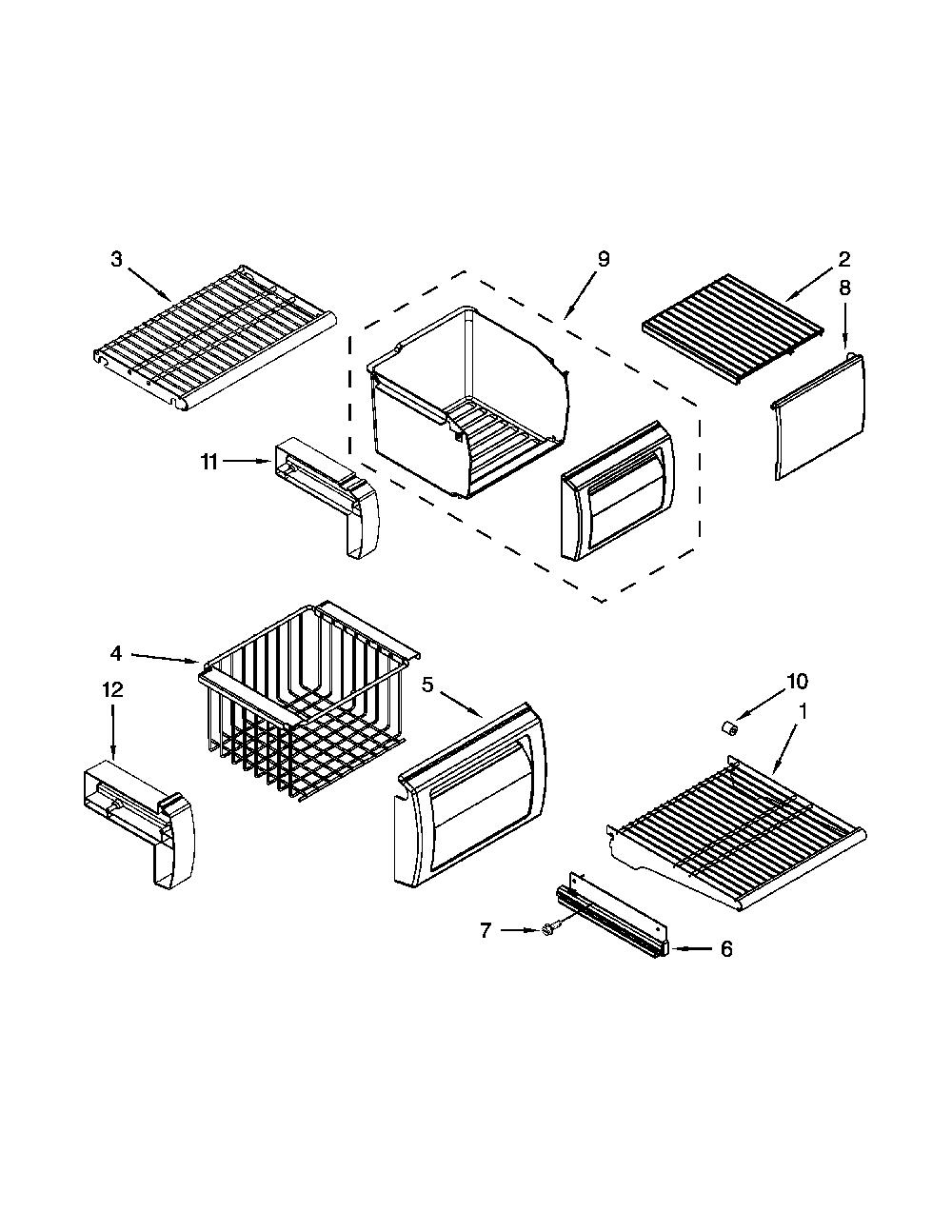 3
9
2
8
11
4
12
5
10
1
7
6