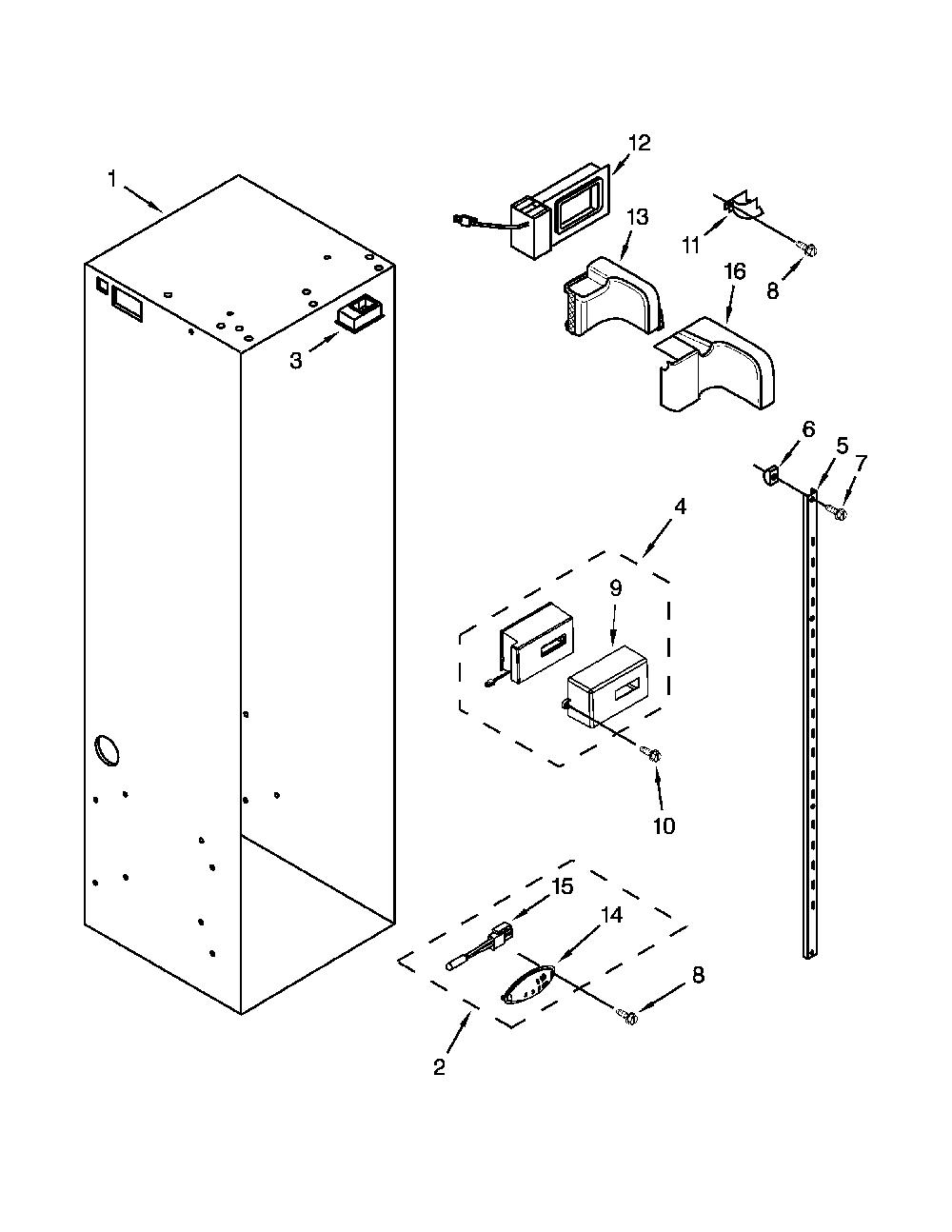 1

12

13

11

8

16

3

6

5

7

4

9

10

15

14

8

2