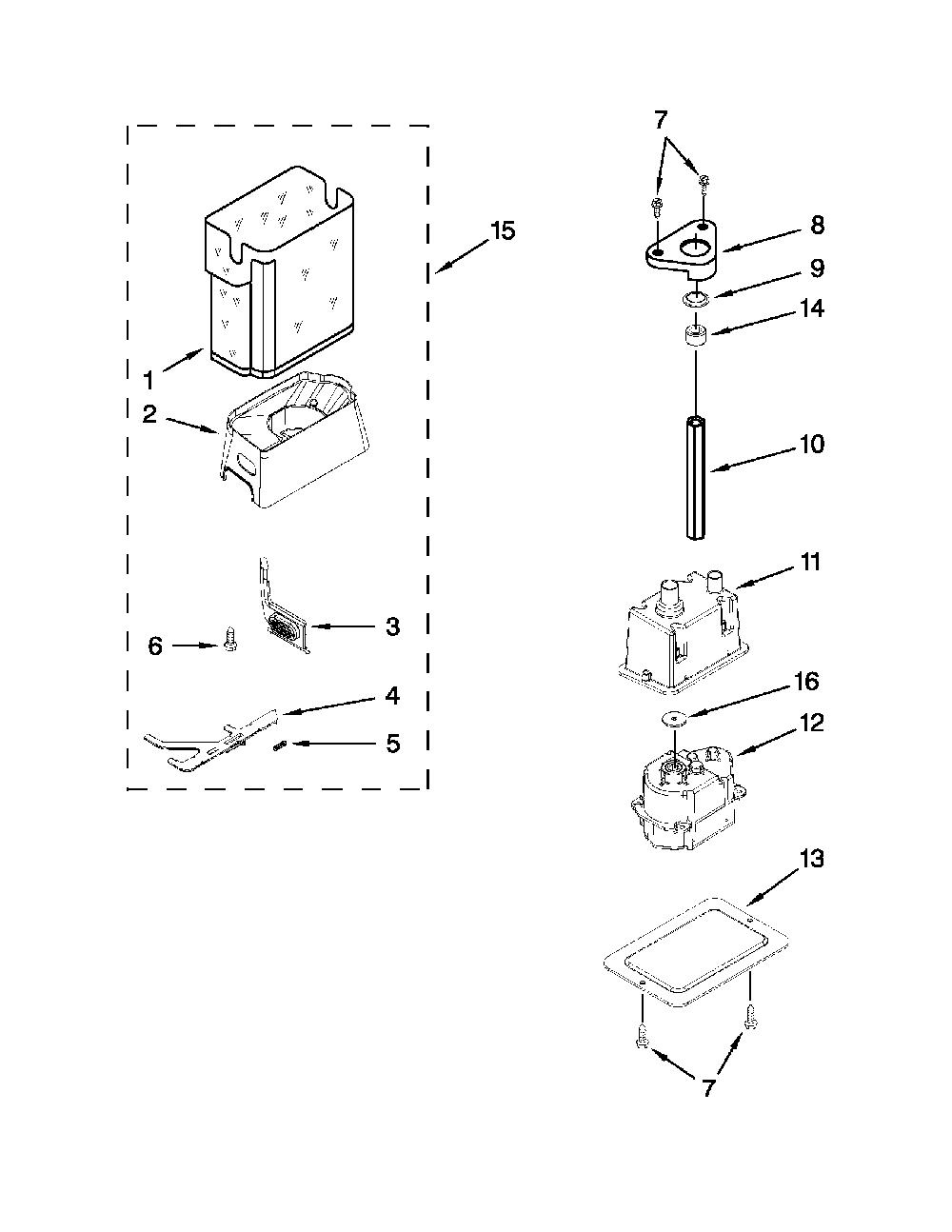 15
1
2
3
6
4
5
7
8
9
14
10
11
16
12
13
7