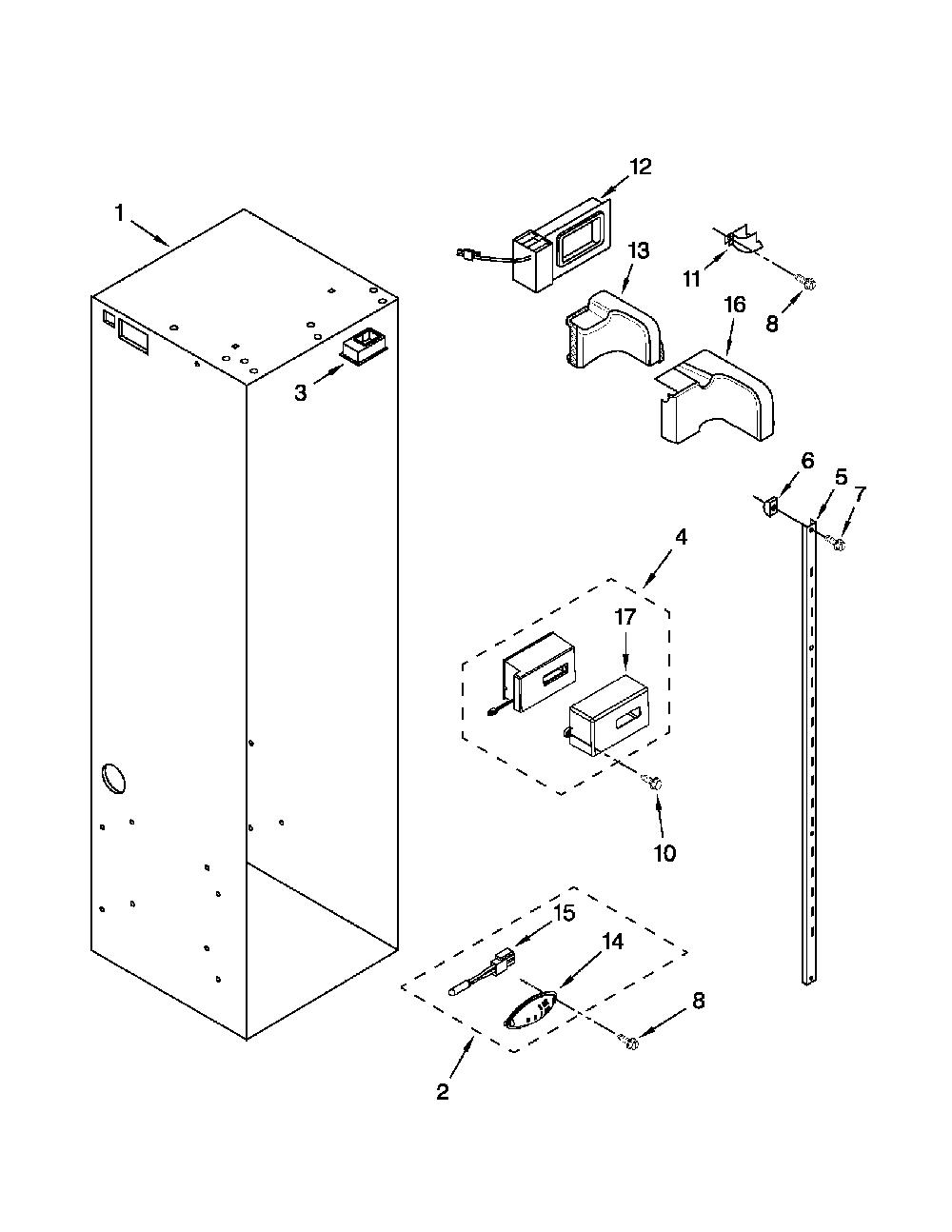 1
12
13
11
8
16
3
6
5
7
4
17
10
15
14
8
2