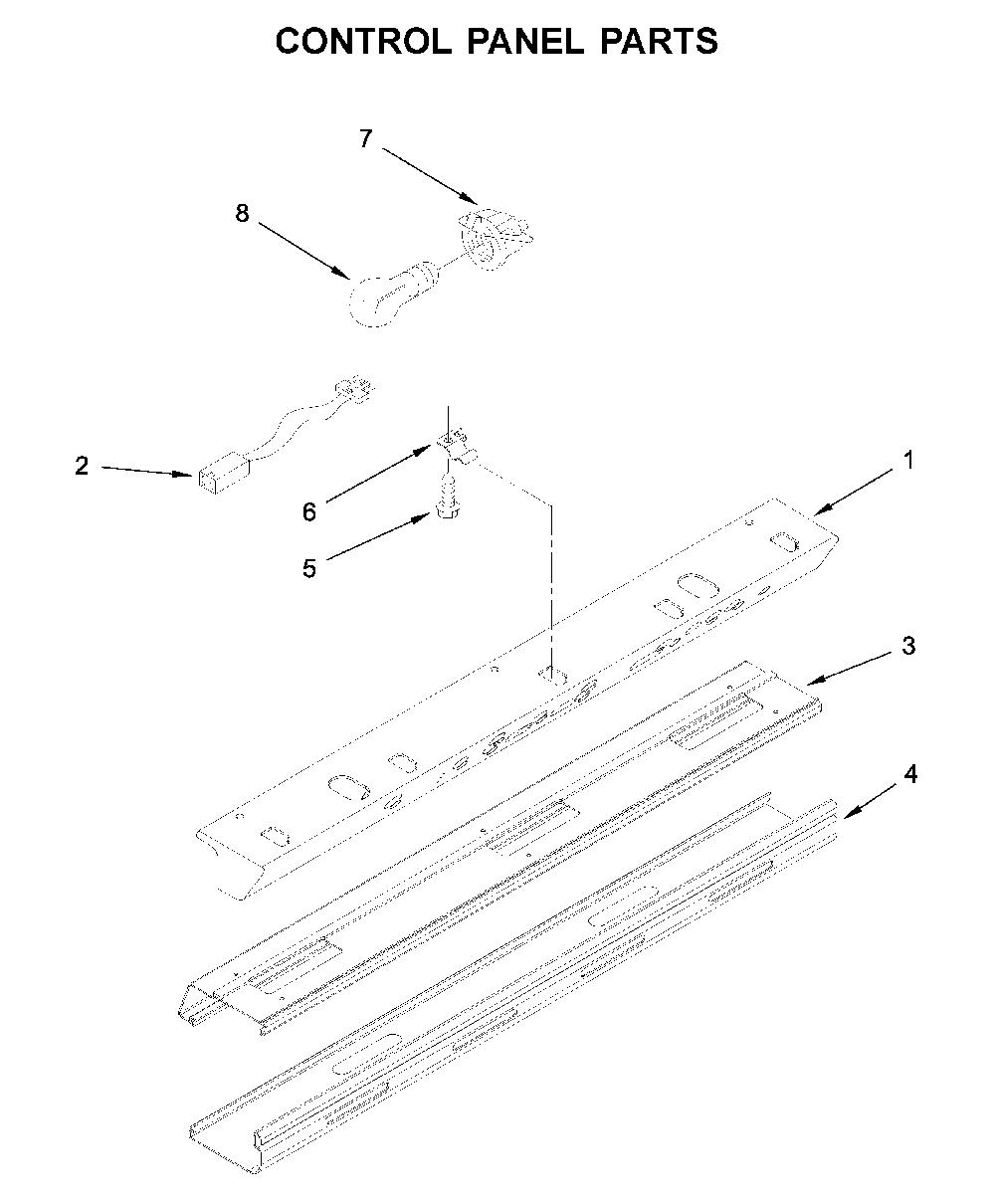 CONTROL PANEL PARTS

7

8

2

6

5

1

3

4