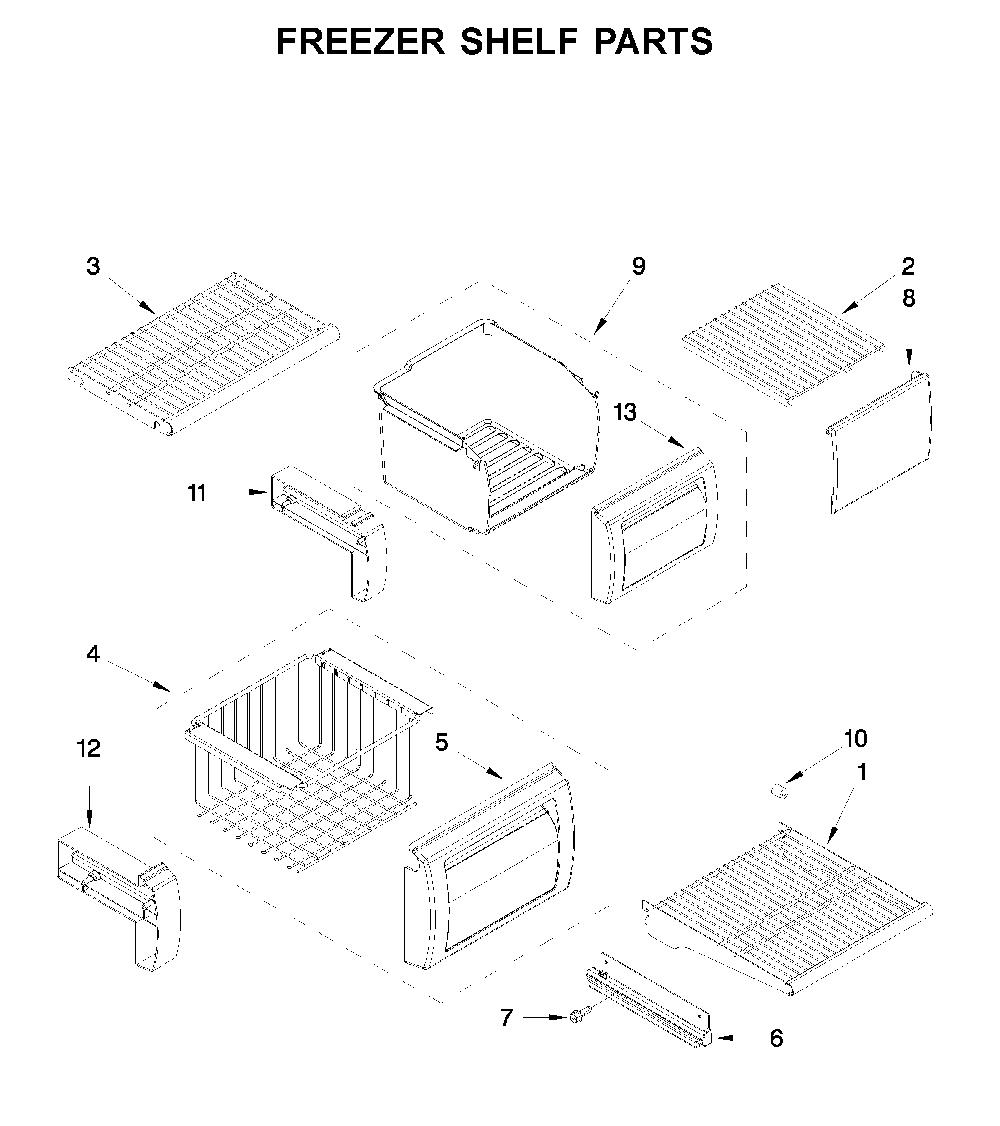 FREEZER SHELF PARTS

3

9

2
8

13

11

4

12

5

10
1

7

6