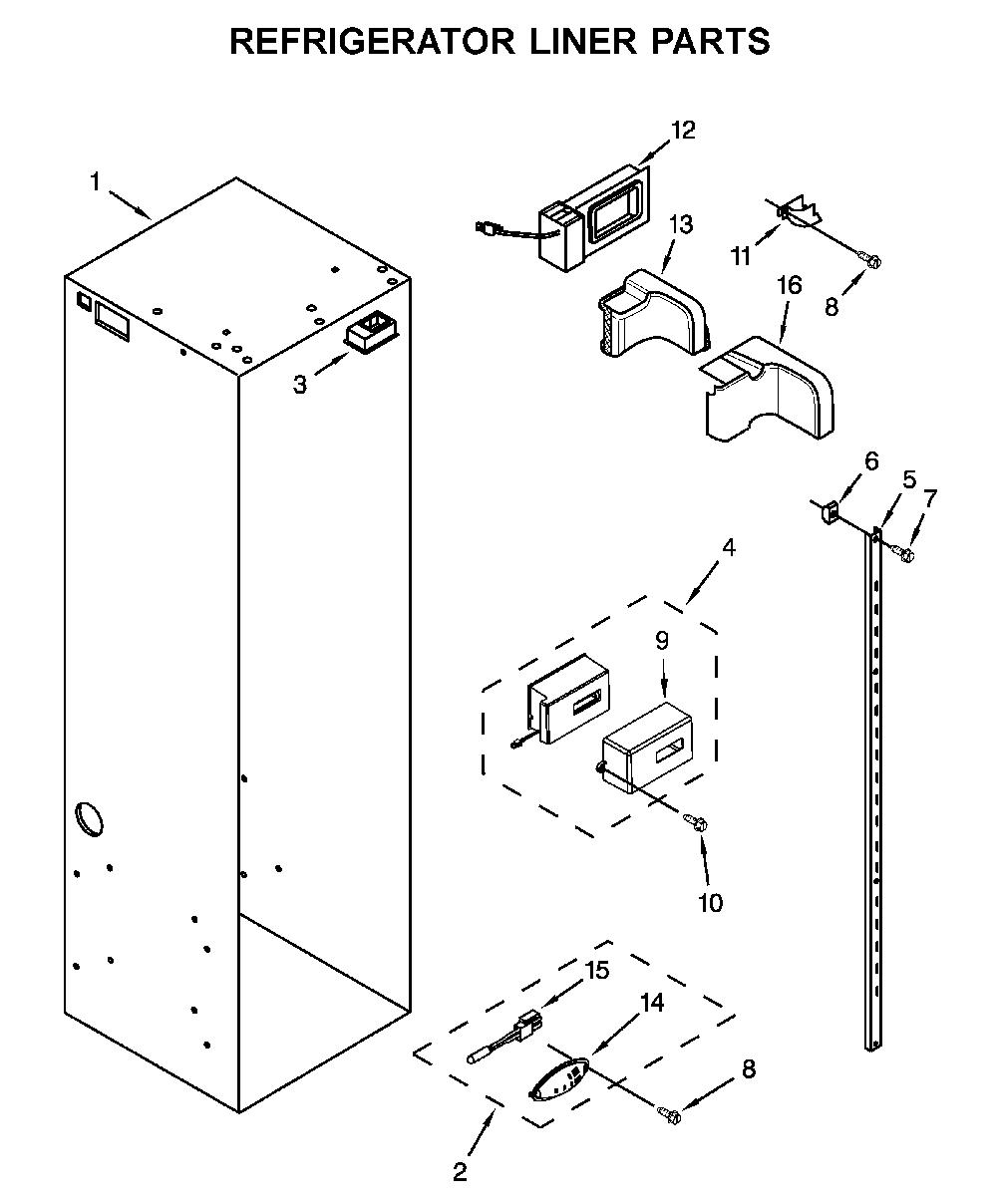 REFRIGERATOR LINER PARTS

1
12
13
11
8
16
3
6
5
7
4
9
10
15
14
8
2