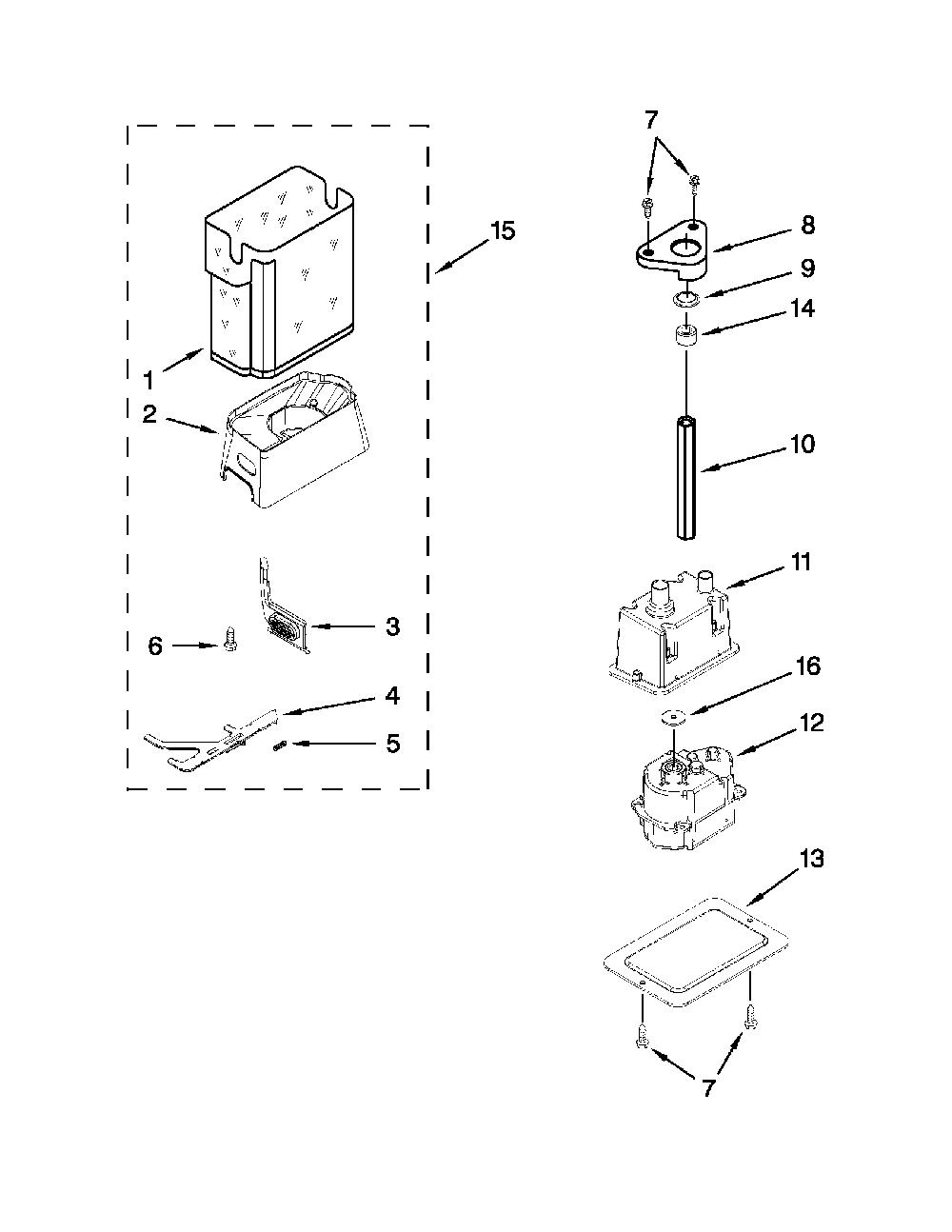 15
1
2
3
6
4
5
7
8
9
14
10
11
16
12
13
7