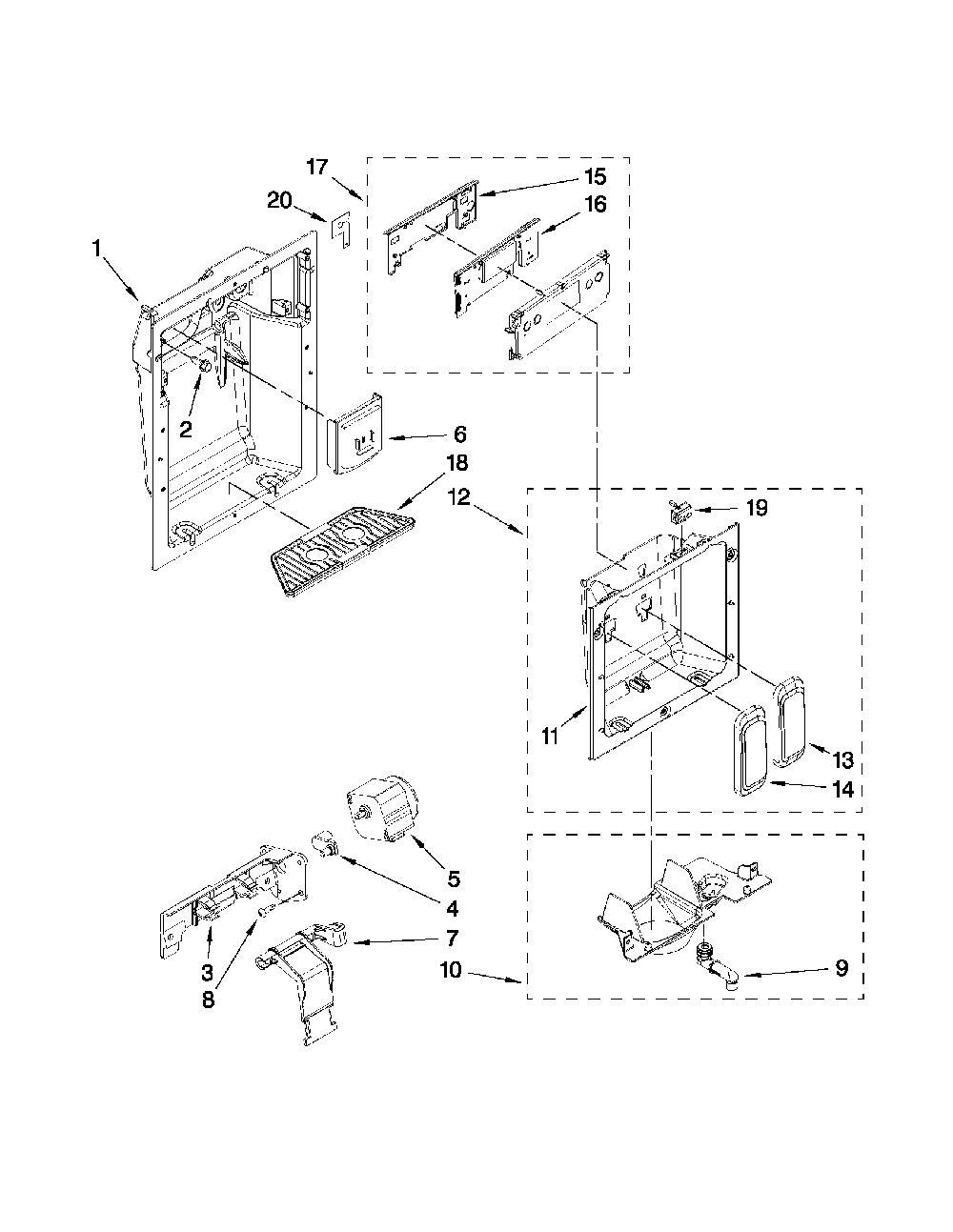 17
20
15
16
1
2
6
18
12
19
11
13
14
5
4
7
3
8
10
9