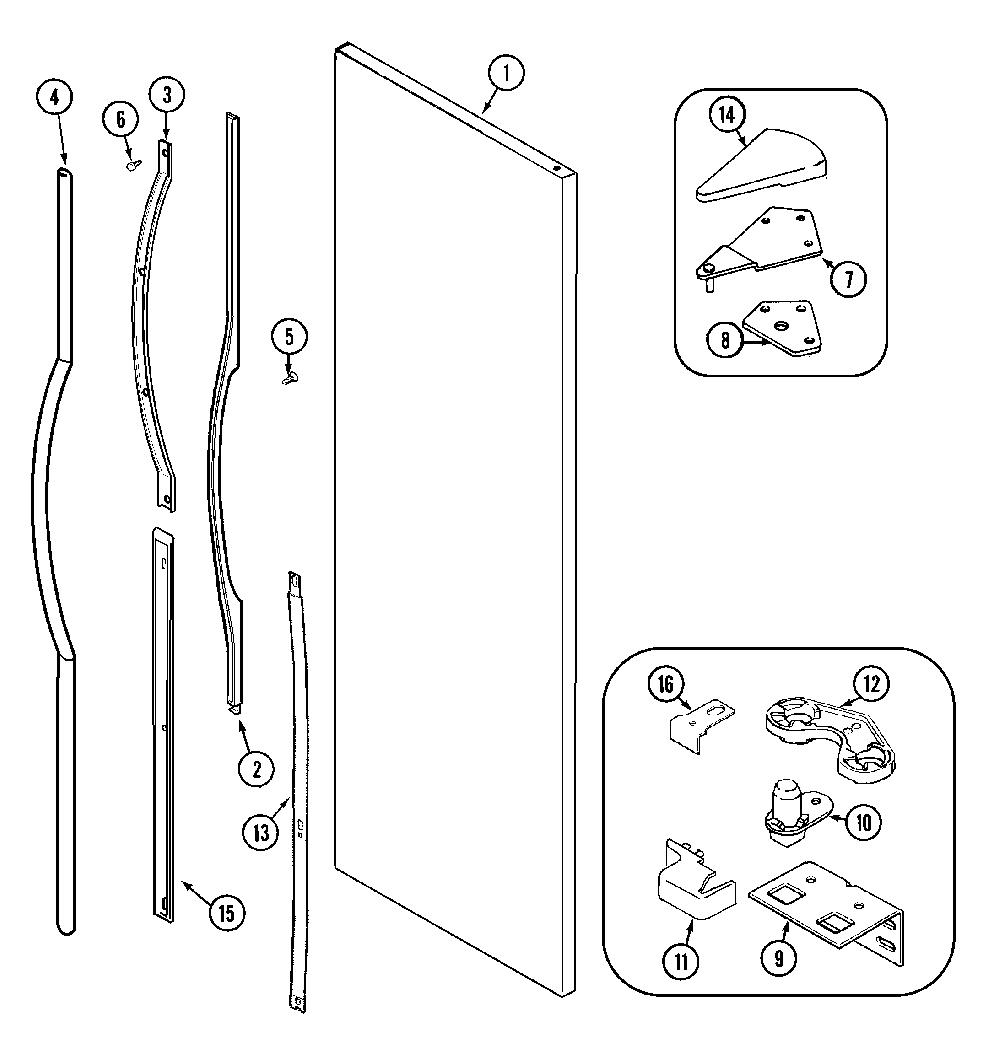 4
6
3
1
14
7
8
5
2
13
15
16
12
10
11
9