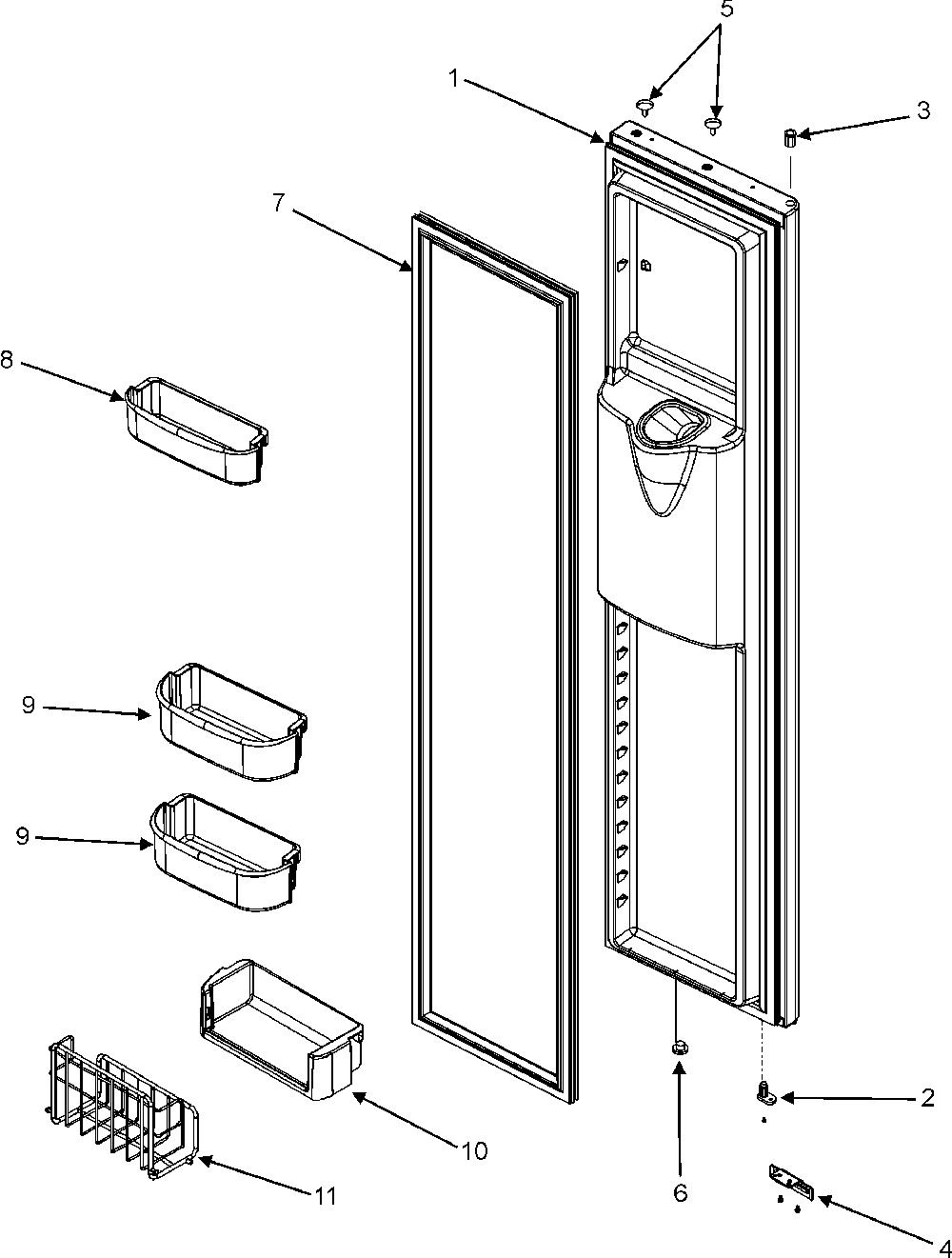 5
1
3
7
8
9
9
10
11
6
2
4