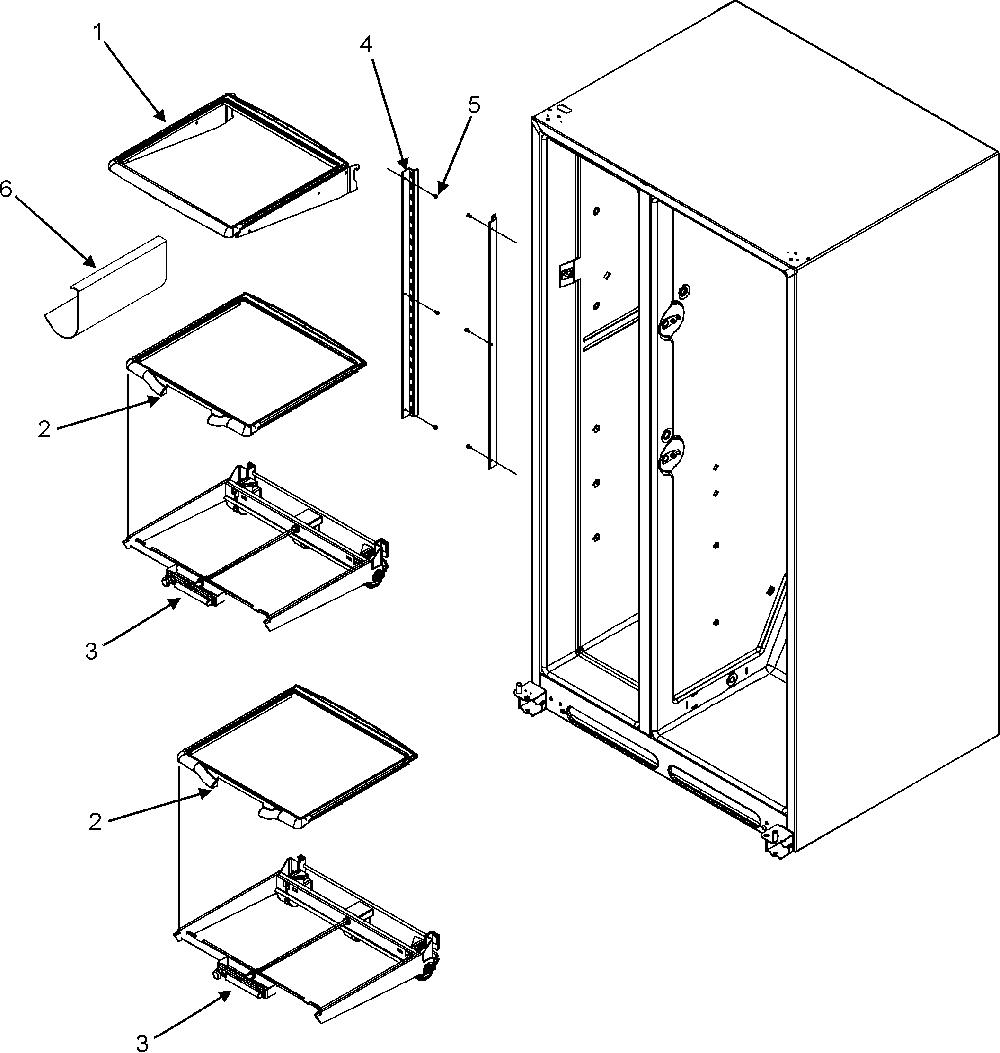 1
4
5
6
2
3
2
3