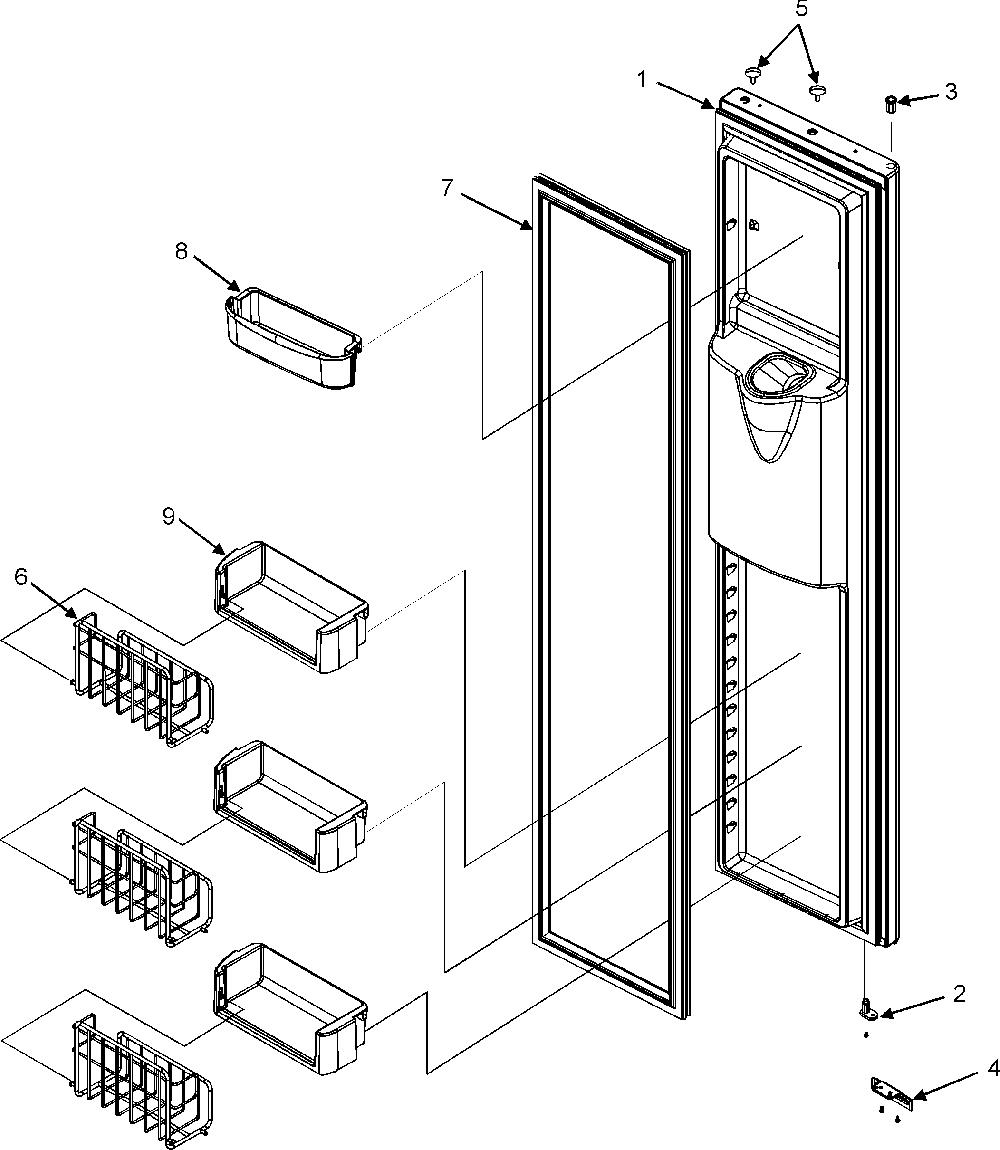 5
1
3
7
8
9
6
2
4