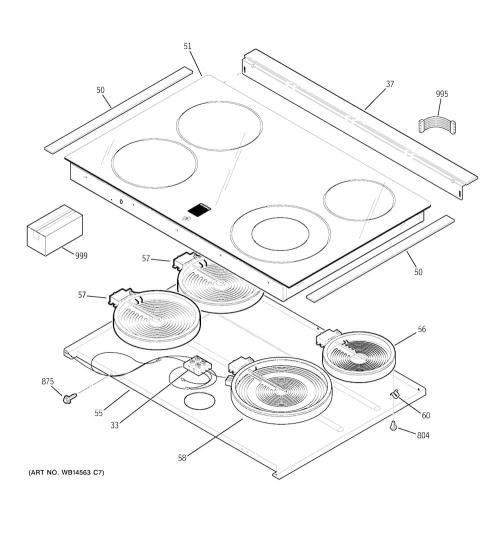 51
50
37
995
999
57
50
57
56
875
55
33
60
804
58
(ART NO. WB14563 C7)