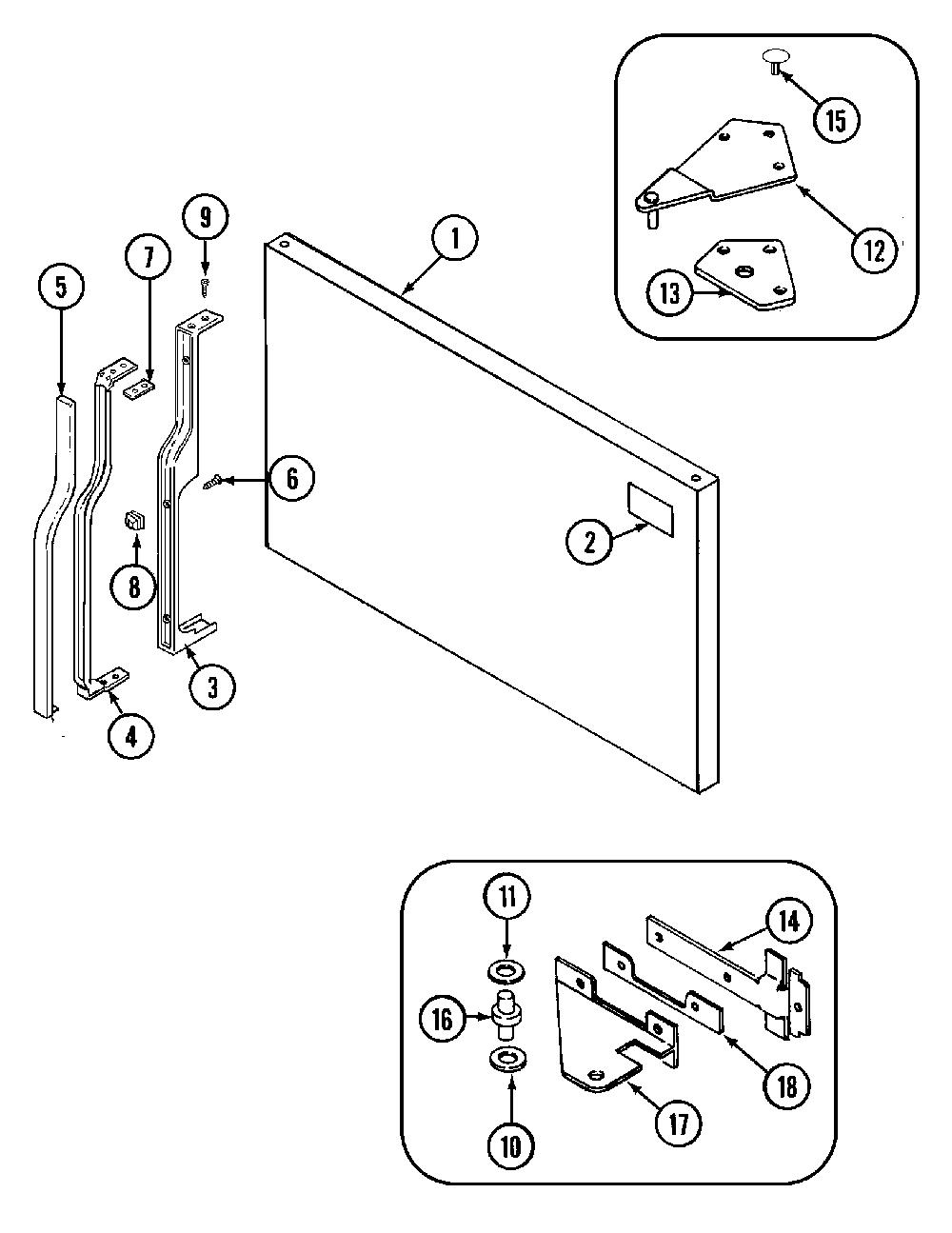 15
12
13
9
7
1
5
6
2
8
3
4
11
14
16
18
17
10