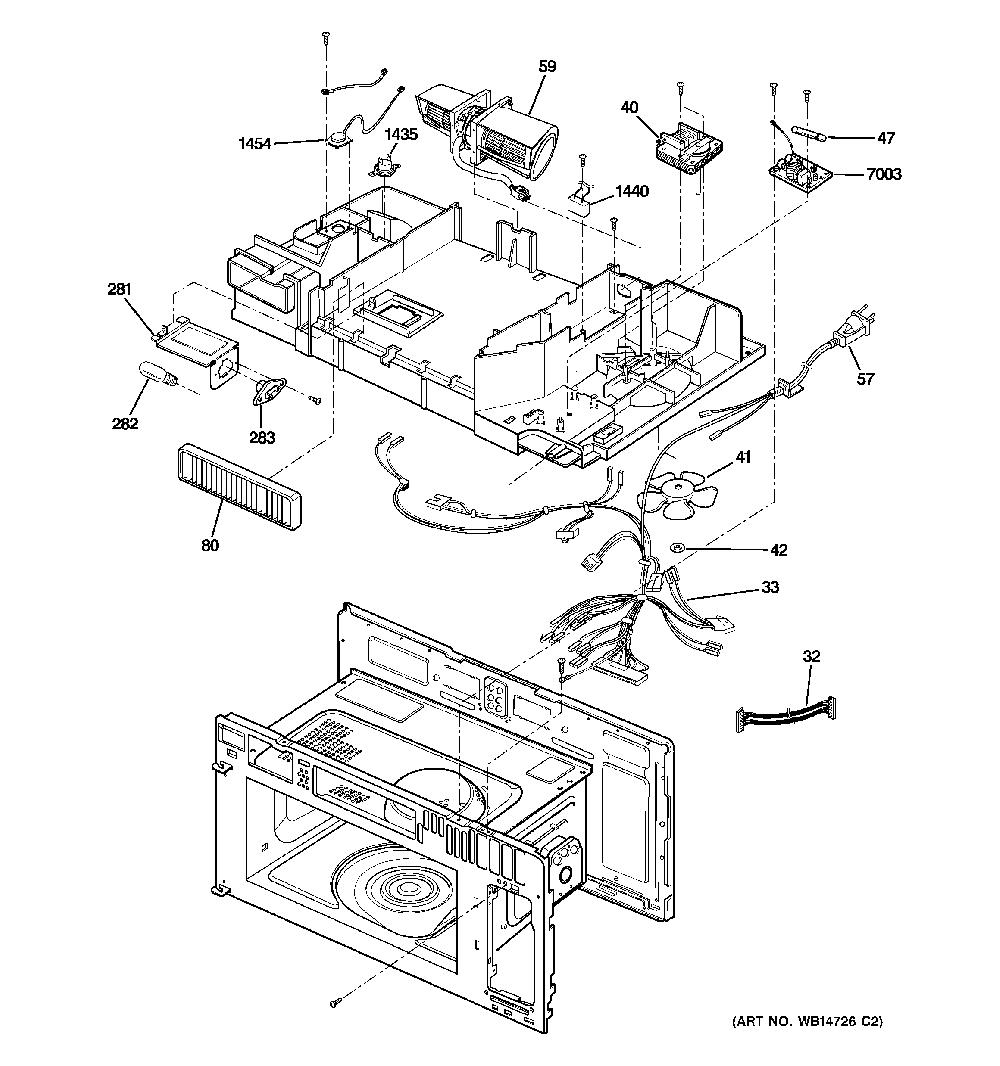 59
40
47
1454
1435
7003
1440
281
57
282
283
41
80
42
33
32
(ART NO. WB14726 C2)