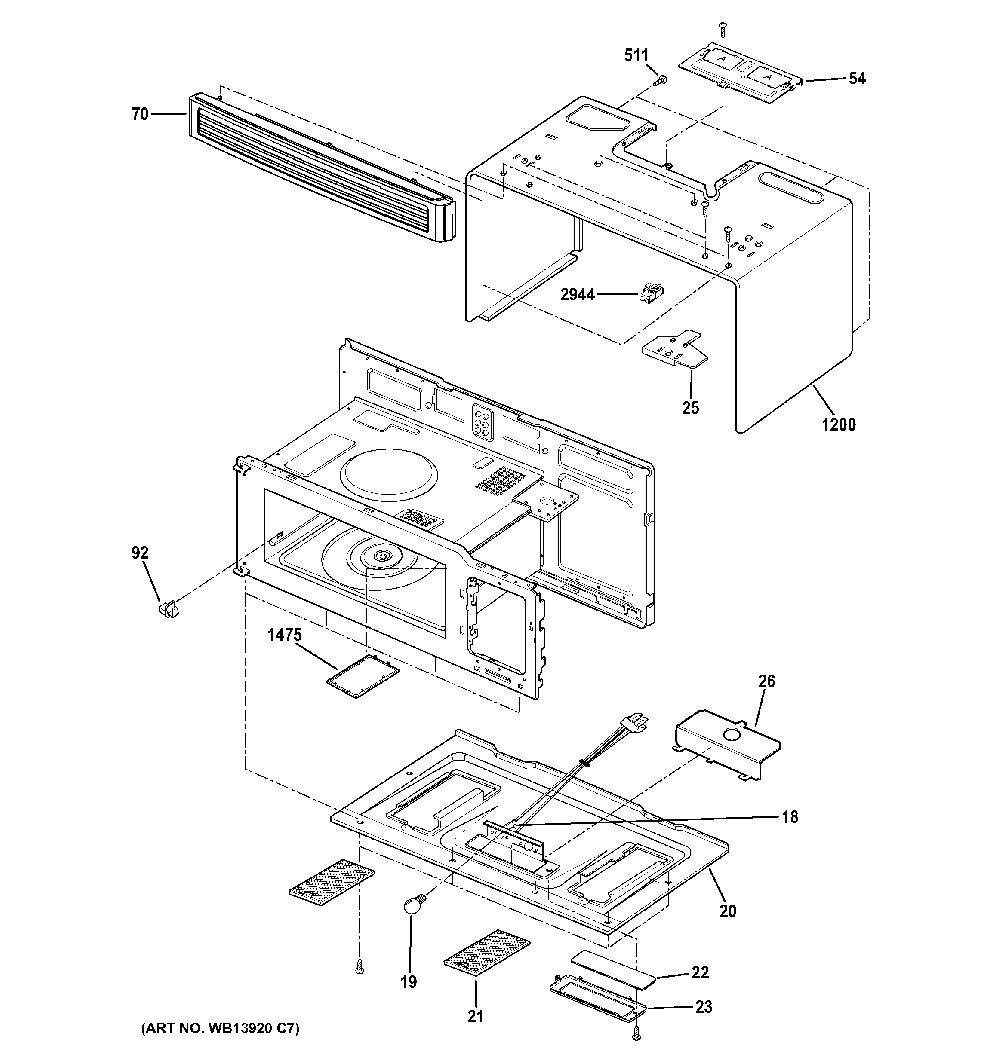 511
54
70
2944
25
1200
92
1475
26
18
20
19
21
22
23
(ART NO. WB13920 C7)