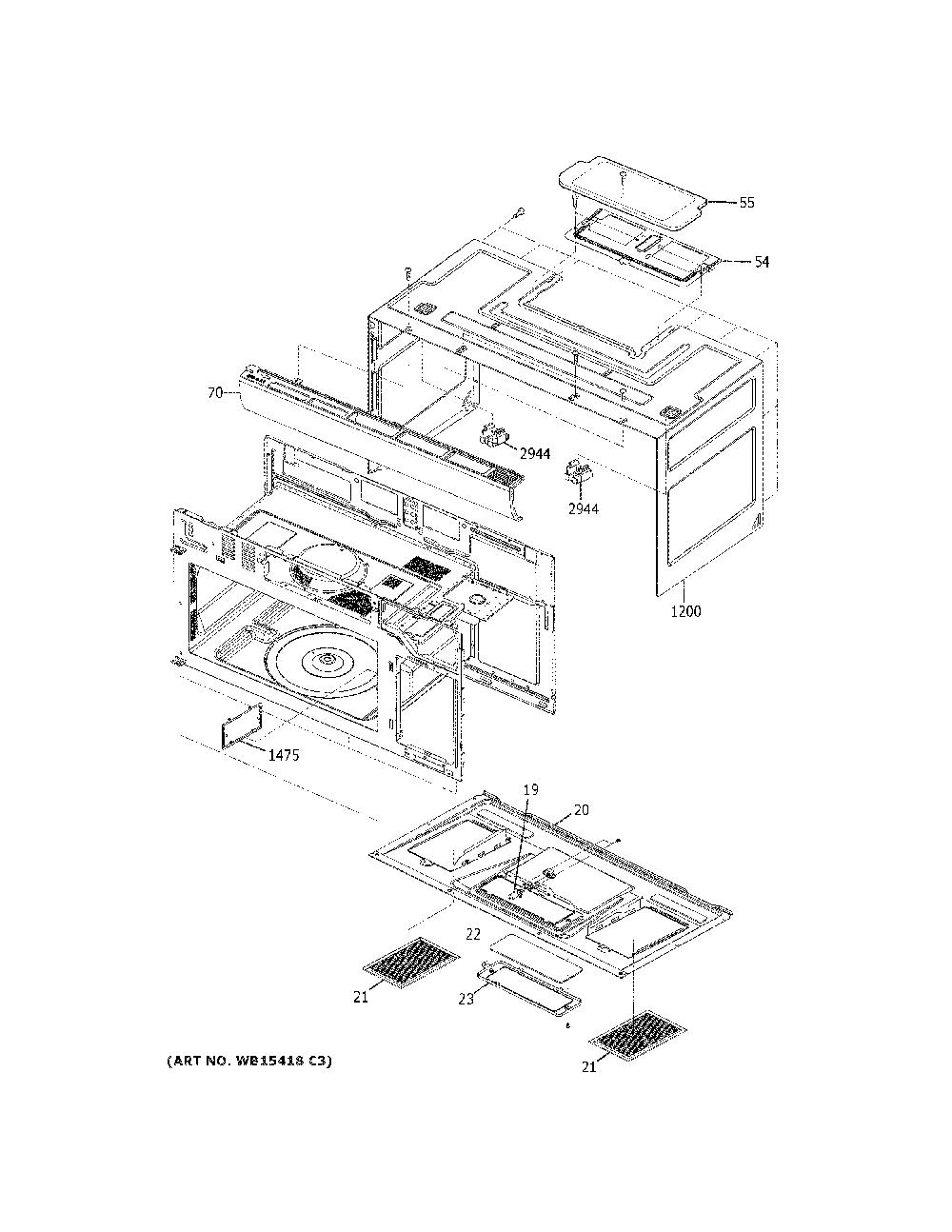 55
54
70
2944
2944
1200
1475
19
20
22
21
23
21
(ART NO. WB15418 C3)