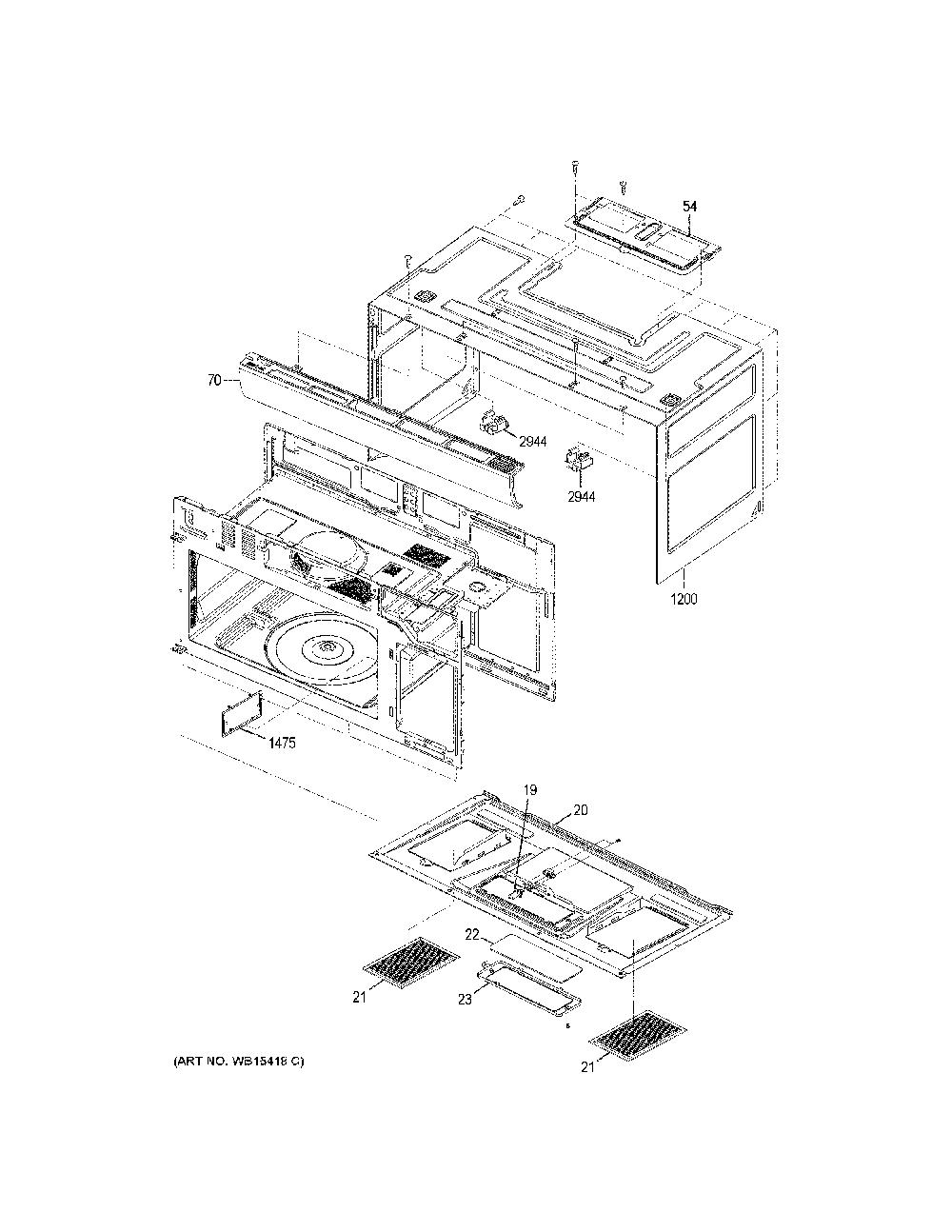 54

70

2944

2944

1200

1475

19

20

22

21

23

21

(ART NO. WB15418 C)