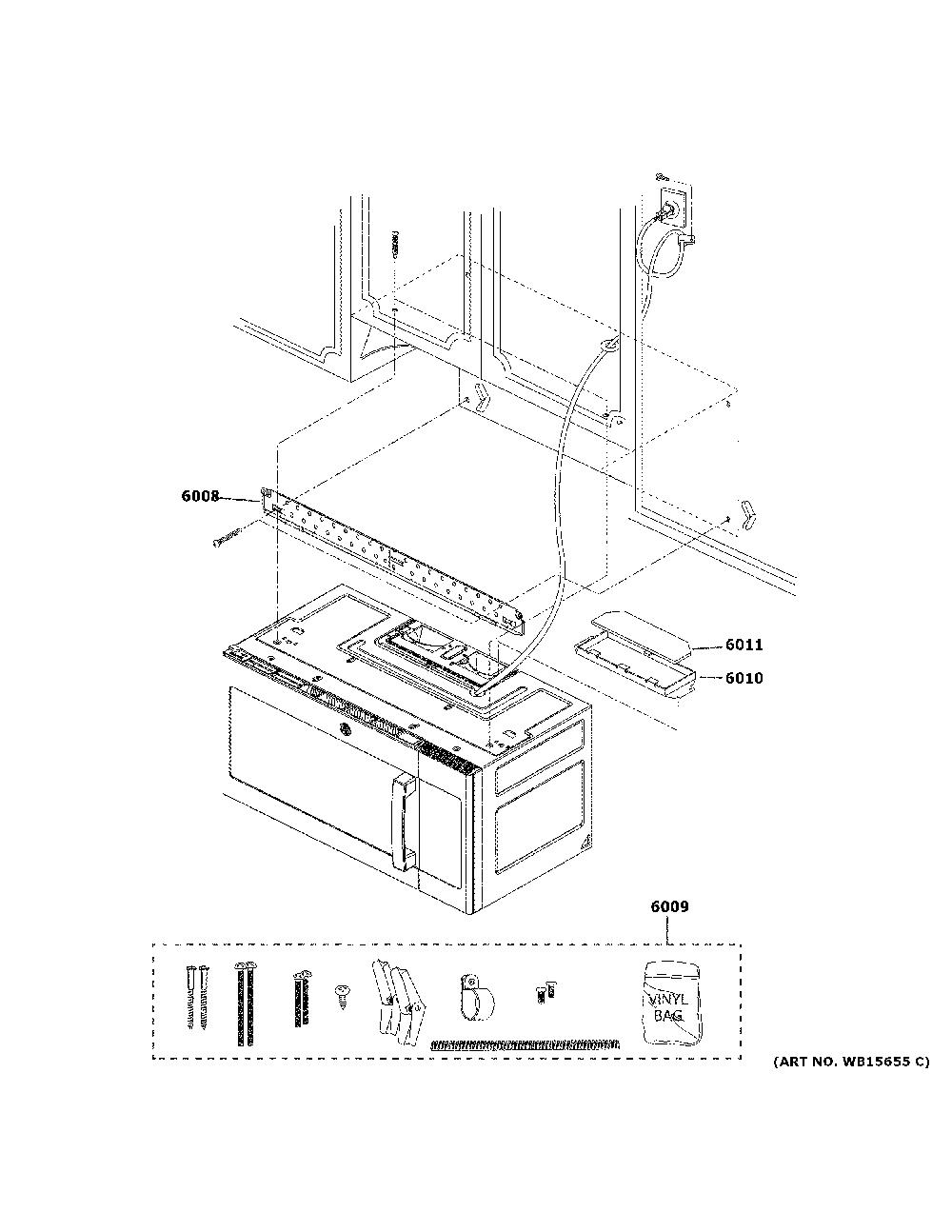 6008

6011

6010

6009

VINYL BAG

(ART NO. WB15655 C)