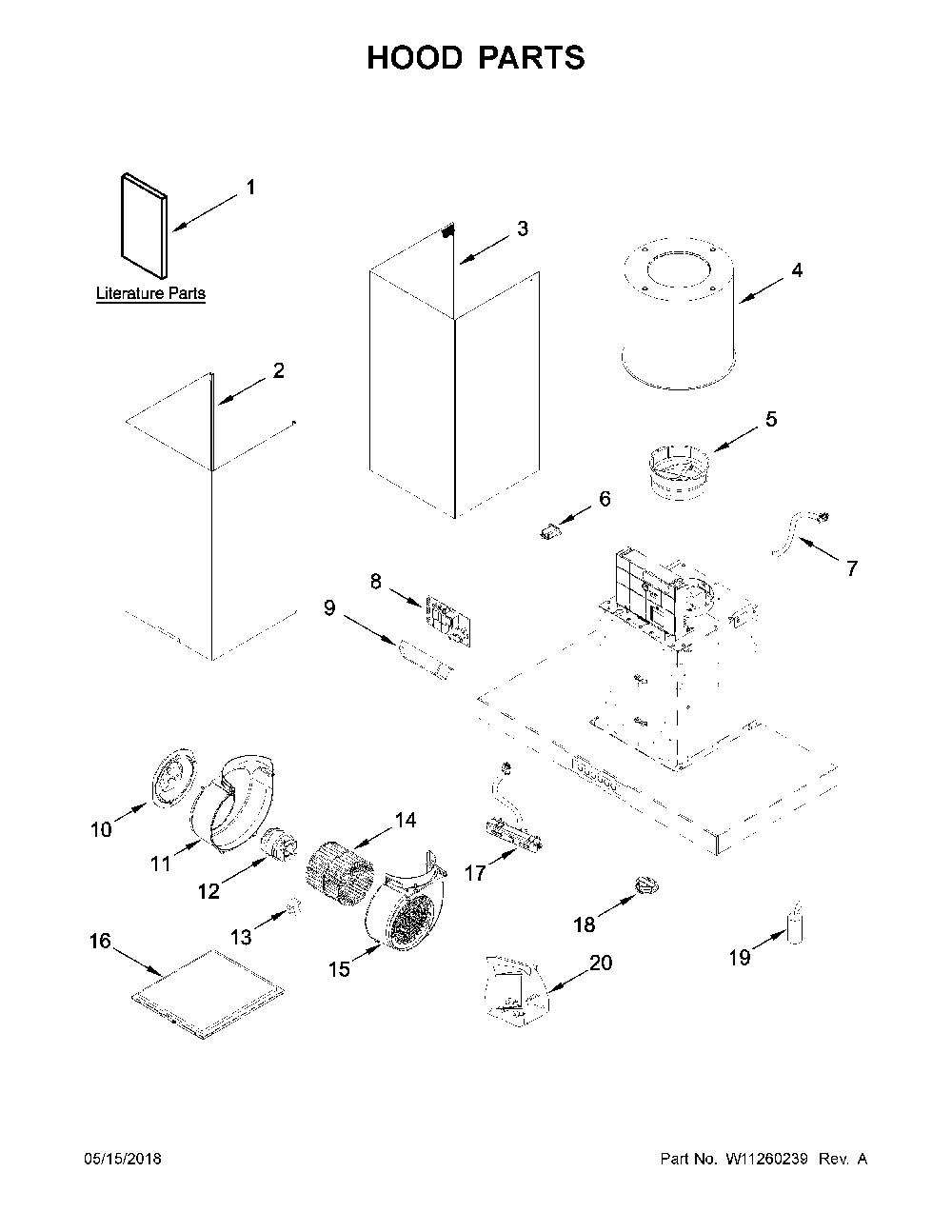 HOOD PARTS

1

Literature Parts

3

4

2

5

6

7

8

9

10

11

12

14

17

13

15

16

18

19

20

05/15/2018

Part No. W11260239 Rev. A