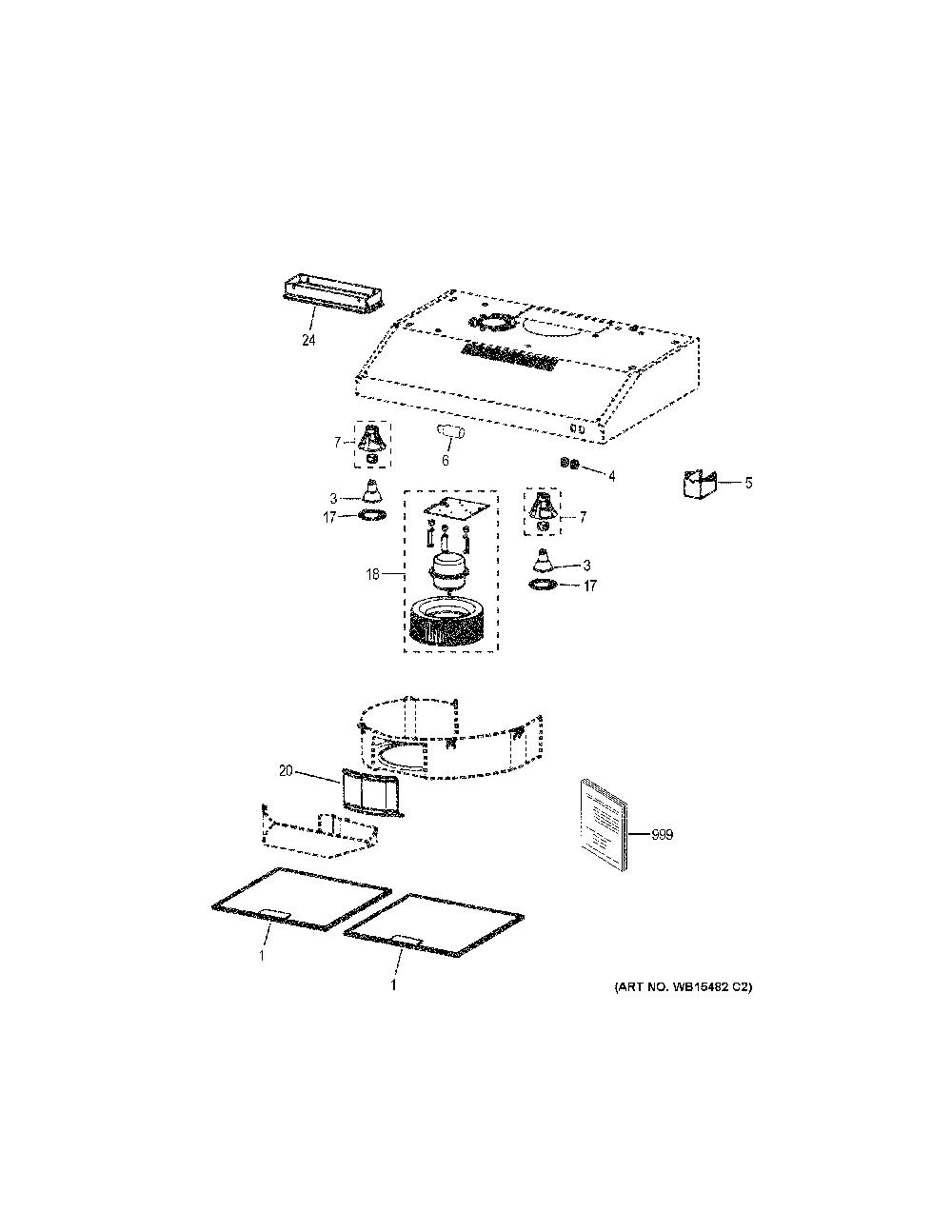 24

7

6

4

5

3

17

7

18

3

17

20

999

1

1

(ART NO. WB15482 C2)