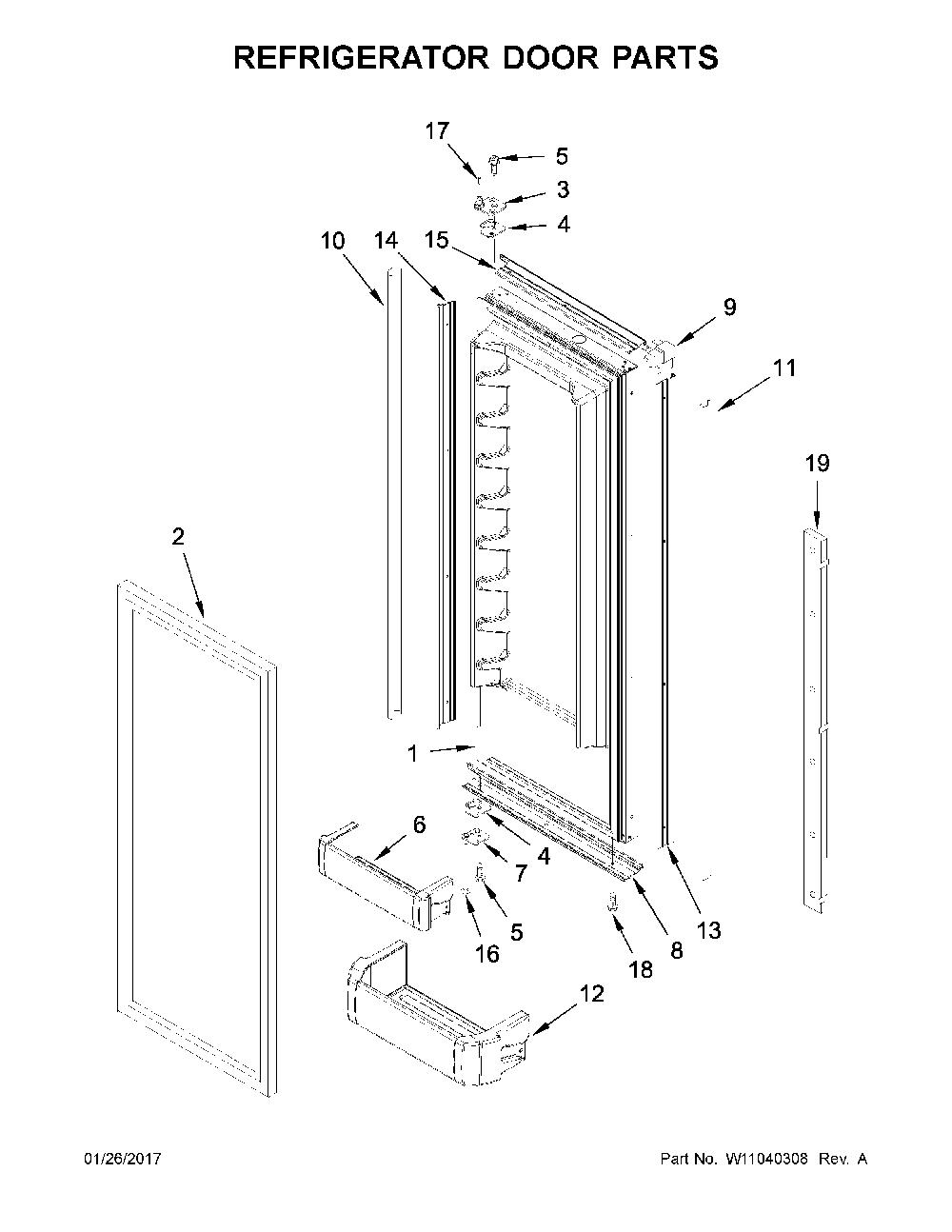 REFRIGERATOR DOOR PARTS

17
5
3
4
10
14
15
9
11
19
2
1
6
4
7
5
16
18
8
13
12

01/26/2017

Part No. W11040308 Rev. A