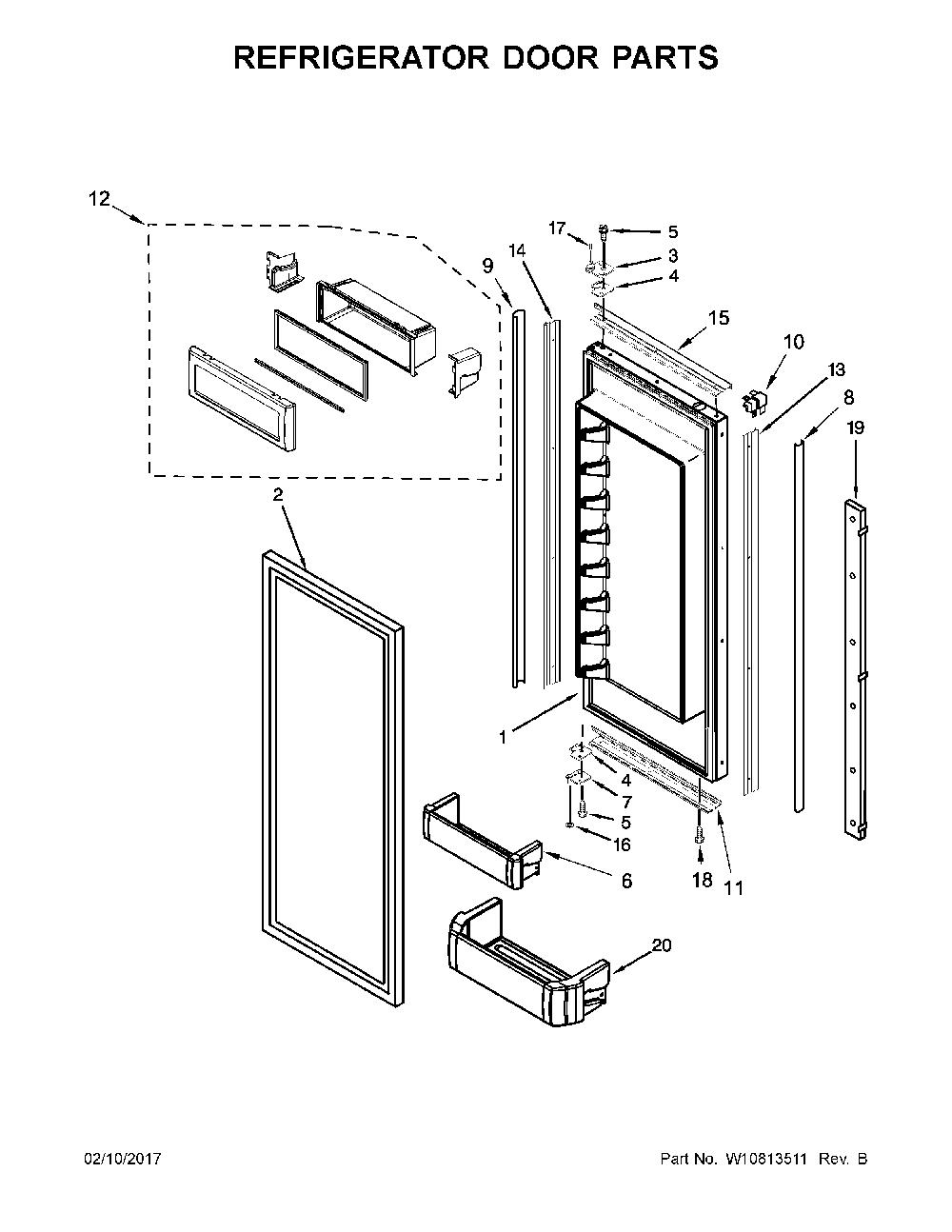 REFRIGERATOR DOOR PARTS

12
9
14
17
5
3
4
15
10
13
8
19
2
1
4
7
5
16
6
18
11
20

02/10/2017
Part No. W10813511 Rev. B